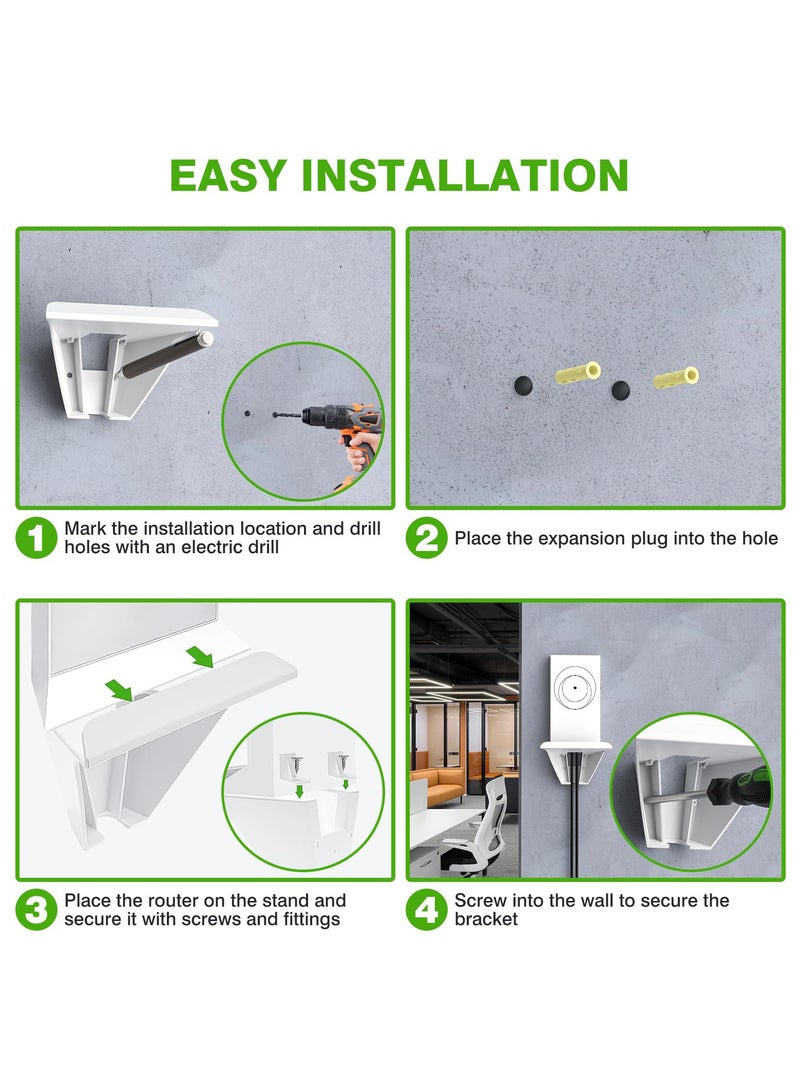 EASY INSTALLATION

1 Mark the installation location and drill holes with an electric drill

2 Place the expansion plug into the hole

3 Place the router on the stand and secure it with screws and fittings

4 Screw into the wall to secure the bracket