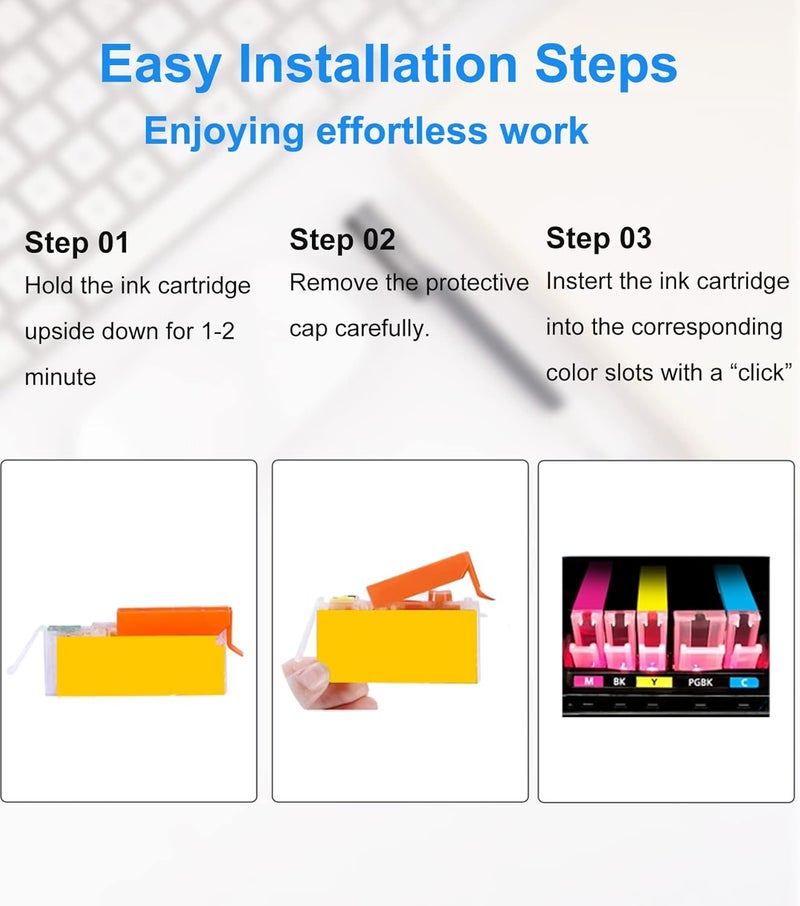 Easy Installation Steps

Enjoying effortless work

Step 01

Hold the ink cartridge upside down for 1-2 minute

Step 02

Remove the protective cap carefully.

Step 03

Instert the ink cartridge into the corresponding color slots with a “click”

M BK Y PGBK C