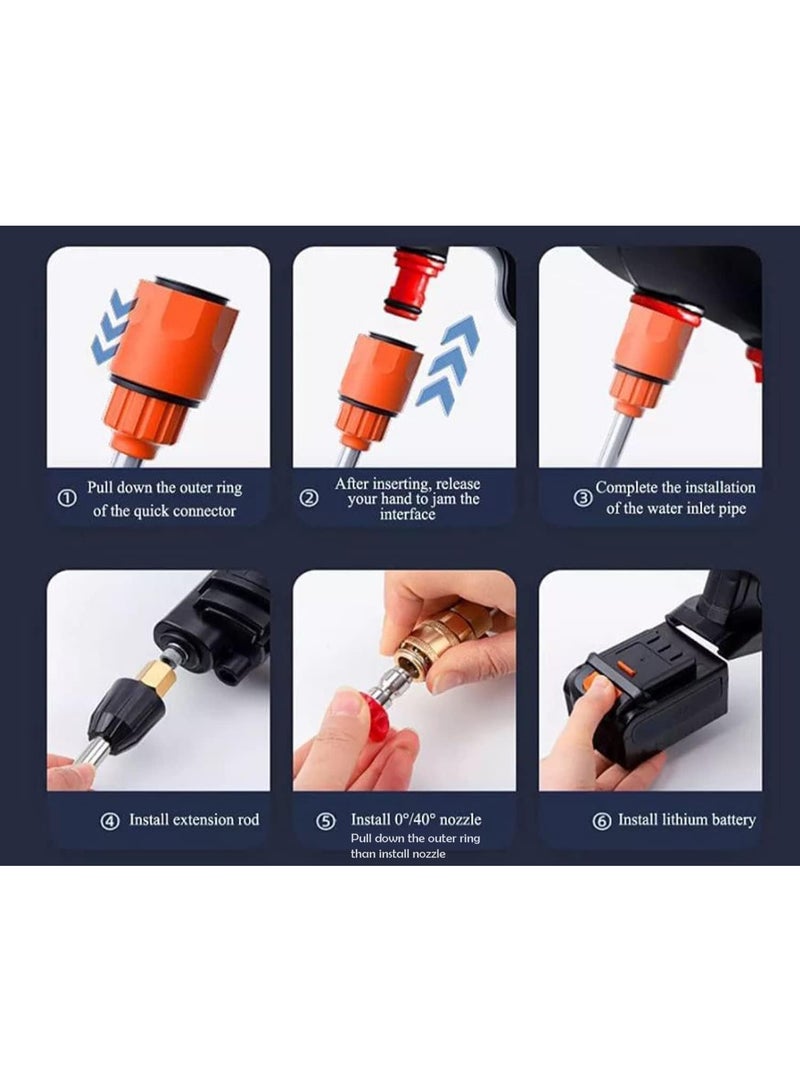 ① Pull down the outer ring of the quick connector

② After inserting, release your hand to jam the interface

③ Complete the installation of the water inlet pipe

④ Install extension rod

⑤ Install 0°/40° nozzle
Pull down the outer ring than install nozzle

⑥ Install lithium battery