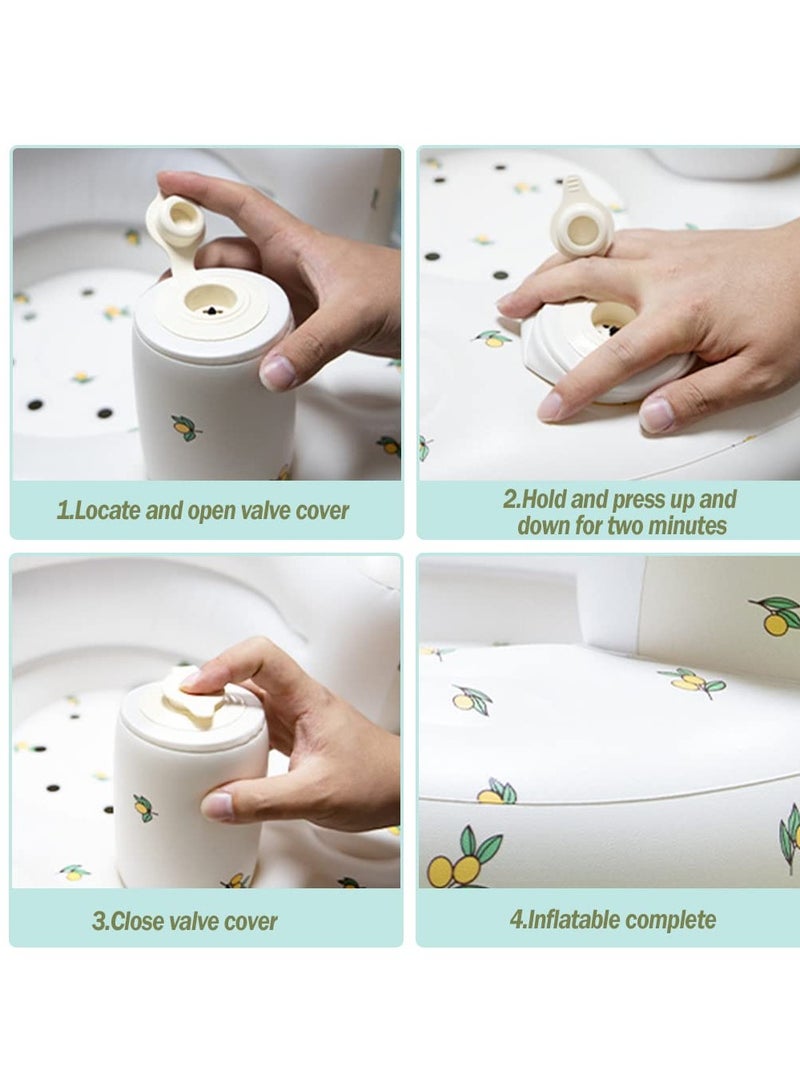 1.Locate and open valve cover

2.Hold and press up and down for two minutes

3.Close valve cover

4.Inflatable complete