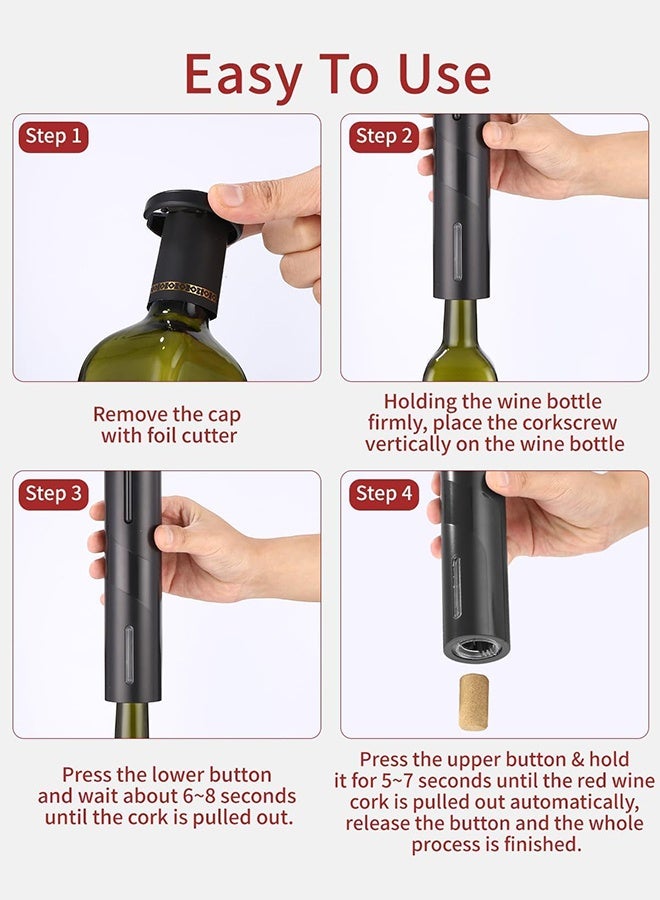 Easy To Use

Step 1

Remove the cap with foil cutter

Step 2

Holding the wine bottle firmly, place the corkscrew vertically on the wine bottle

Step 3

Press the lower button and wait about 6~8 seconds until the cork is pulled out.

Step 4

Press the upper button & hold it for 5~7 seconds until the red wine cork is pulled out automatically, release the button and the whole process is finished.