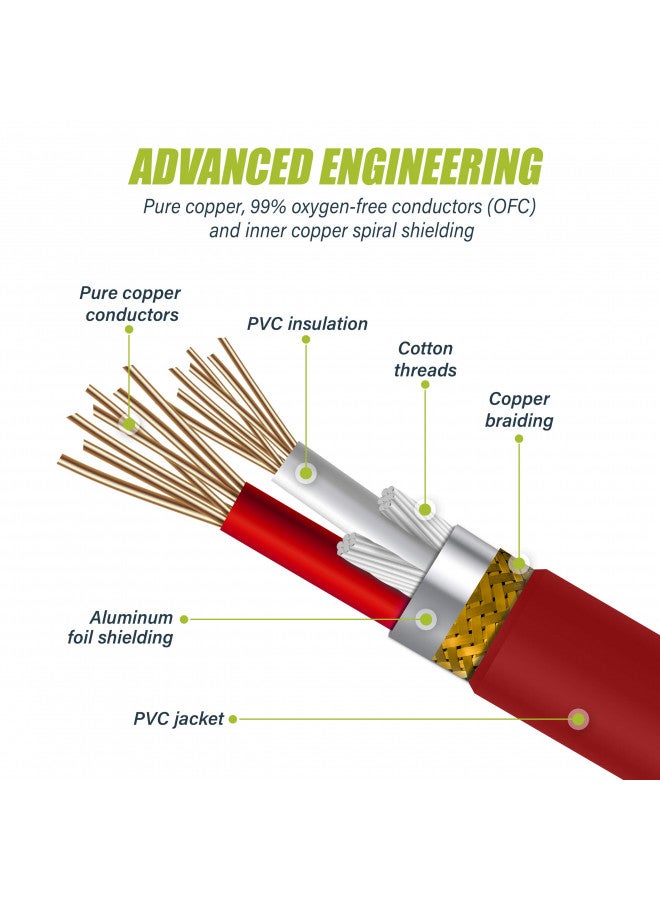 ADVANCED ENGINEERING

Pure copper, 99% oxygen-free conductors (OFC) and inner copper spiral shielding

Pure copper conductors

PVC insulation

Cotton threads

Copper braiding

Aluminum foil shielding

PVC jacket