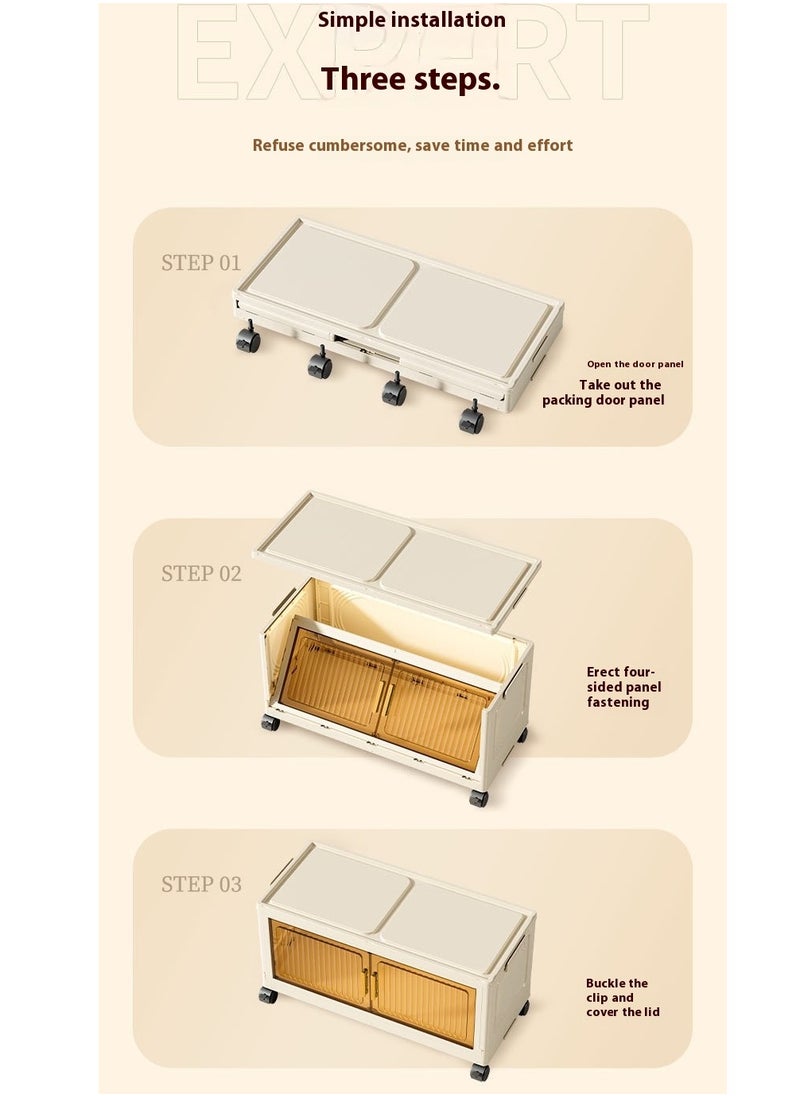 EXPERT

Simple installation

Three steps.

Refuse cumbersome, save time and effort

STEP 01

Open the door panel

Take out the packing door panel

STEP 02

Erect four-sided panel fastening

STEP 03

Buckle the clip and cover the lid