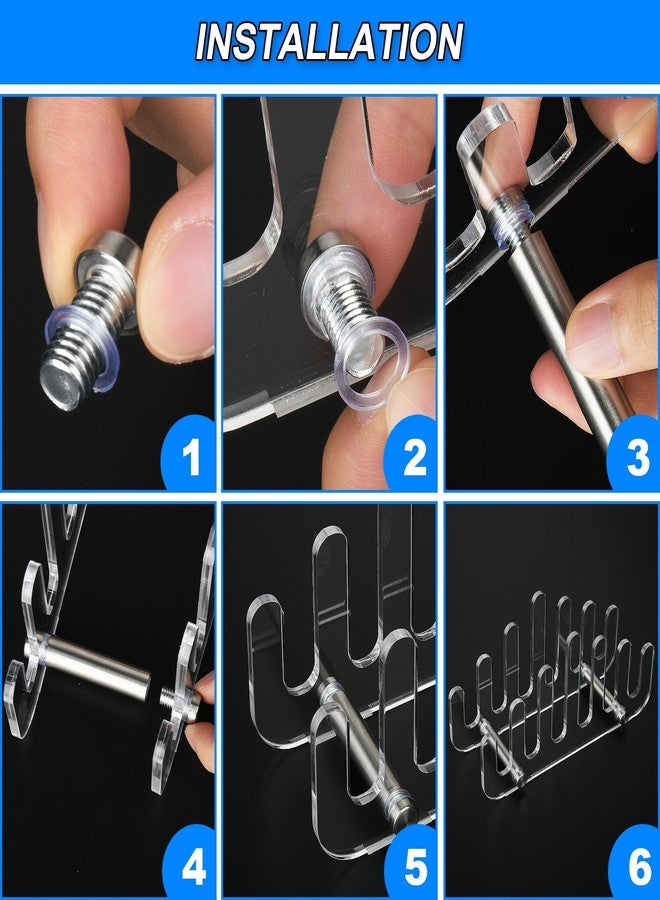 INSTALLATION

1

2

3

4

5

6