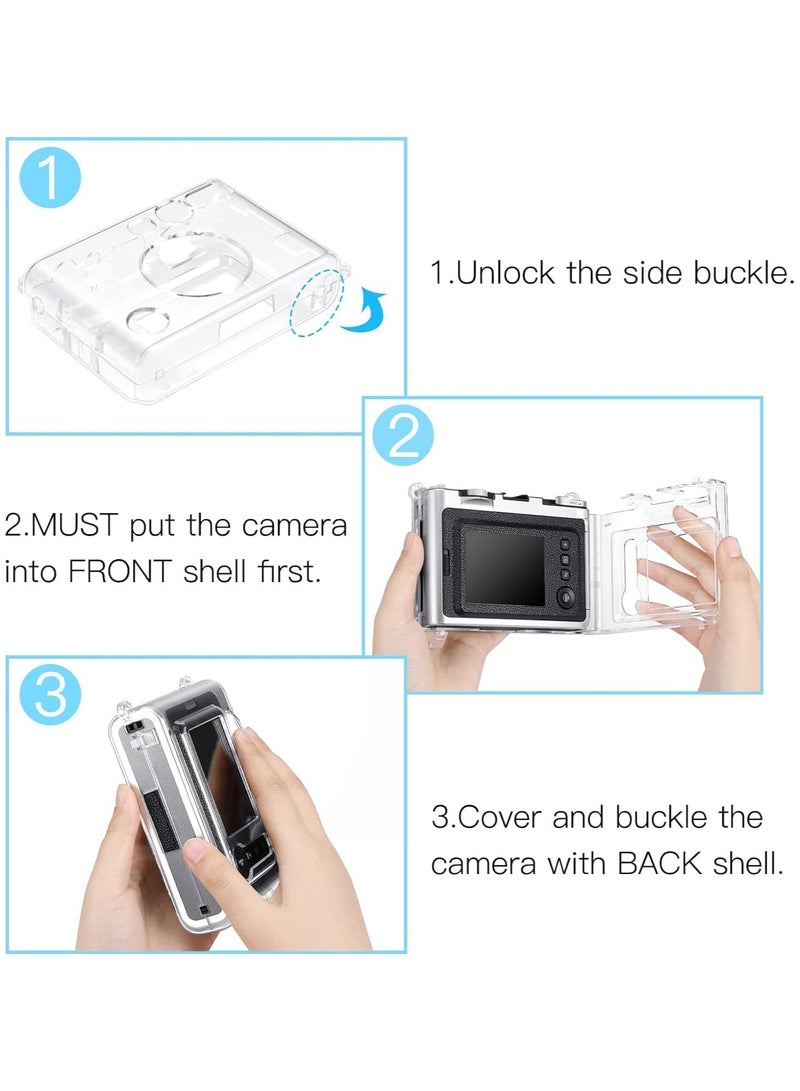 1

1.Unlock the side buckle.

2

2.MUST put the camera into FRONT shell first.

3

3.Cover and buckle the camera with BACK shell.