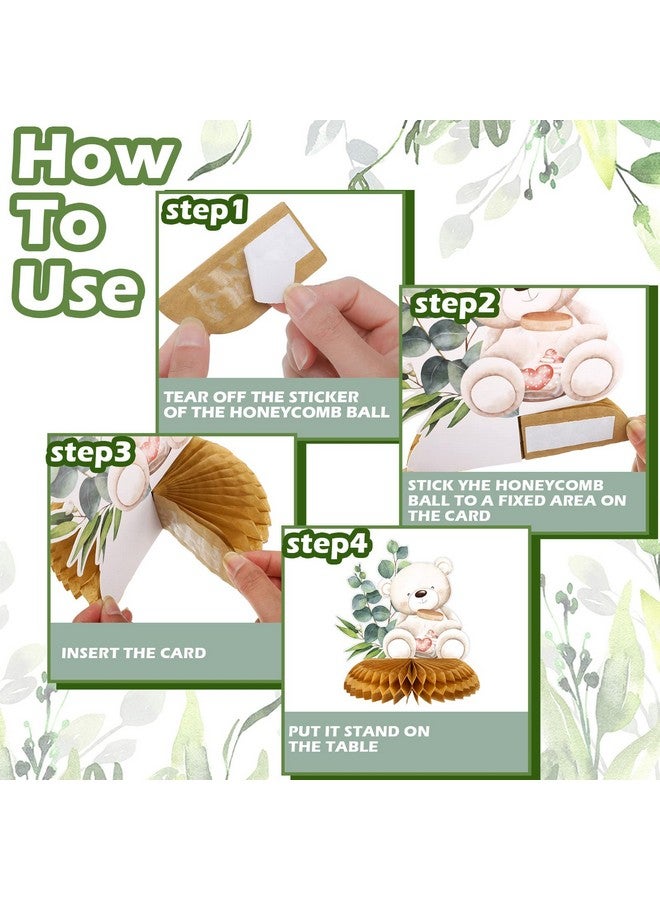 How To Use

step1

TEAR OFF THE STICKER OF THE HONEYCOMB BALL

step2

STICK YHE HONEYCOMB BALL TO A FIXED AREA ON THE CARD

step3

INSERT THE CARD

step4

PUT IT STAND ON THE TABLE