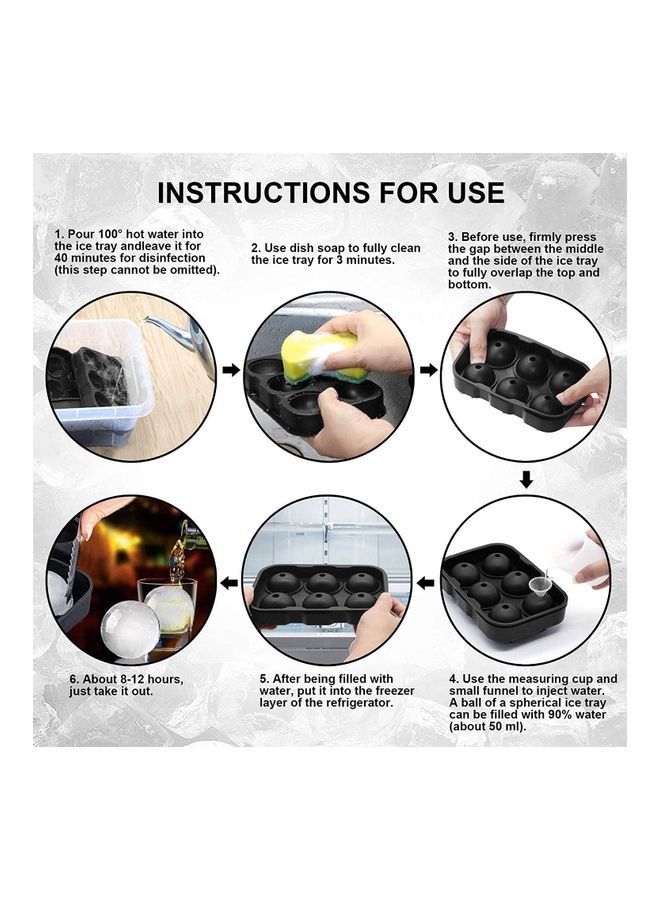 INSTRUCTIONS FOR USE

1. Pour 100° hot water into the ice tray andleave it for 40 minutes for disinfection (this step cannot be omitted).

2. Use dish soap to fully clean the ice tray for 3 minutes.

3. Before use, firmly press the gap between the middle and the side of the ice tray to fully overlap the top and bottom.

4. Use the measuring cup and small funnel to inject water. A ball of a spherical ice tray can be filled with 90% water (about 50 ml).

5. After being filled with water, put it into the freezer layer of the refrigerator.

6. About 8-12 hours, just take it out.