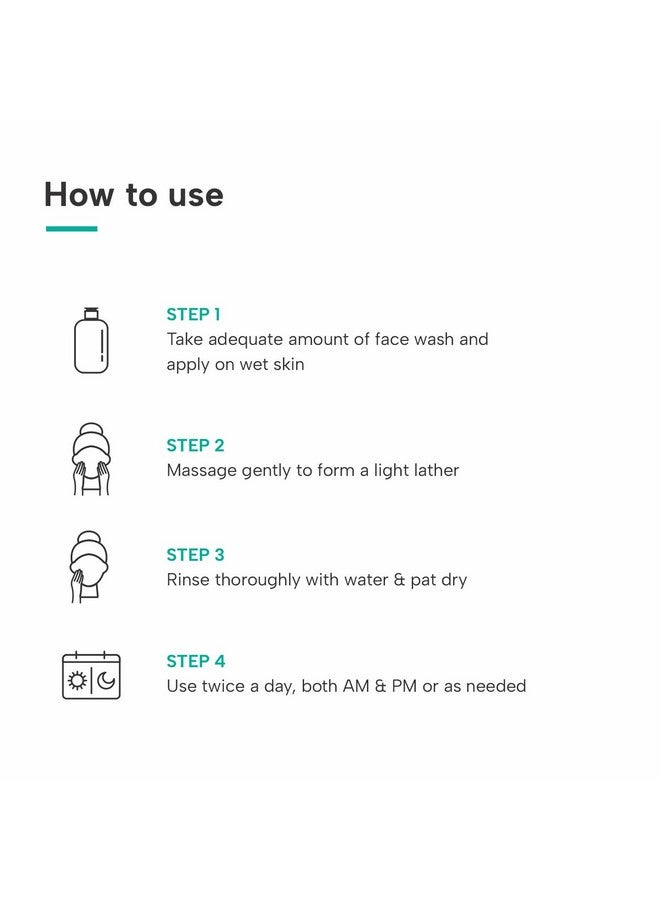 How to use

STEP 1
Take adequate amount of face wash and apply on wet skin

STEP 2
Massage gently to form a light lather

STEP 3
Rinse thoroughly with water & pat dry

STEP 4
Use twice a day, both AM & PM or as needed