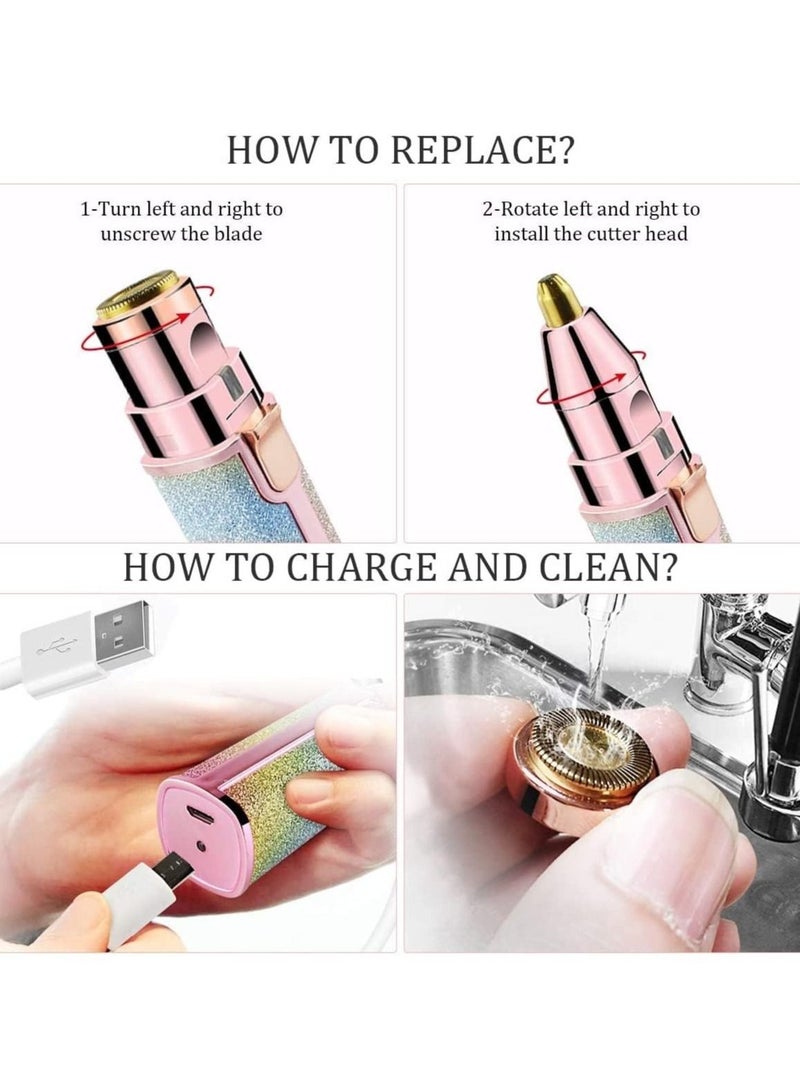 HOW TO REPLACE?

1-Turn left and right to unscrew the blade

2-Rotate left and right to install the cutter head

HOW TO CHARGE AND CLEAN?