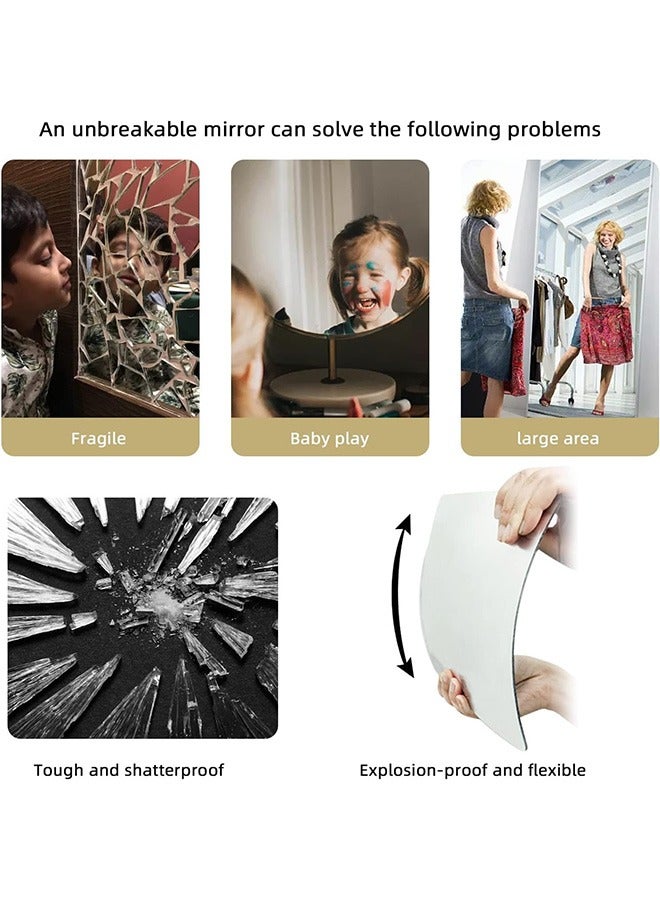 An unbreakable mirror can solve the following problems

Fragile

Baby play

large area

Tough and shatterproof

Explosion-proof and flexible