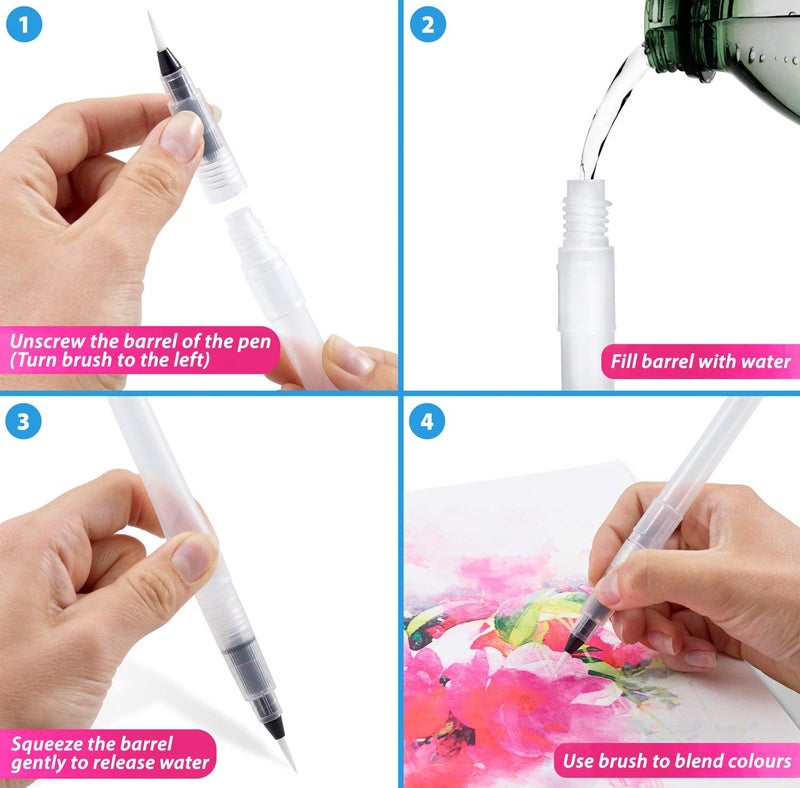 1

Unscrew the barrel of the pen (Turn brush to the left)

2

Fill barrel with water

3

Squeeze the barrel gently to release water

4

Use brush to blend colours