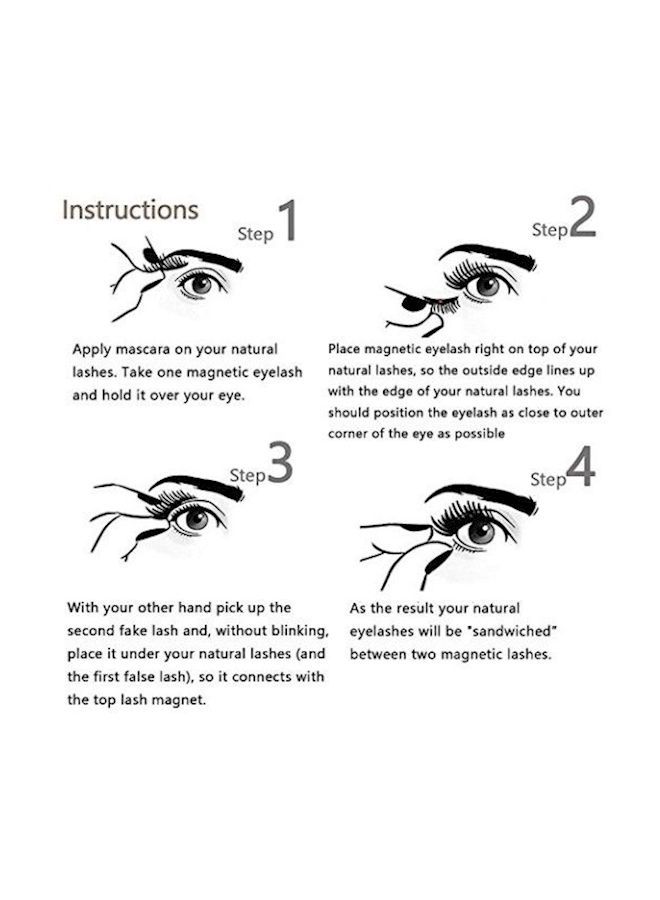 Instructions

Step 1

Apply mascara on your natural lashes. Take one magnetic eyelash and hold it over your eye.

Step 2

Place magnetic eyelash right on top of your natural lashes, so the outside edge lines up with the edge of your natural lashes. You should position the eyelash as close to outer corner of the eye as possible

Step 3

With your other hand pick up the second fake lash and, without blinking, place it under your natural lashes (and the first false lash), so it connects with the top lash magnet.

Step 4

As the result your natural eyelashes will be "sandwiched" between two magnetic lashes.