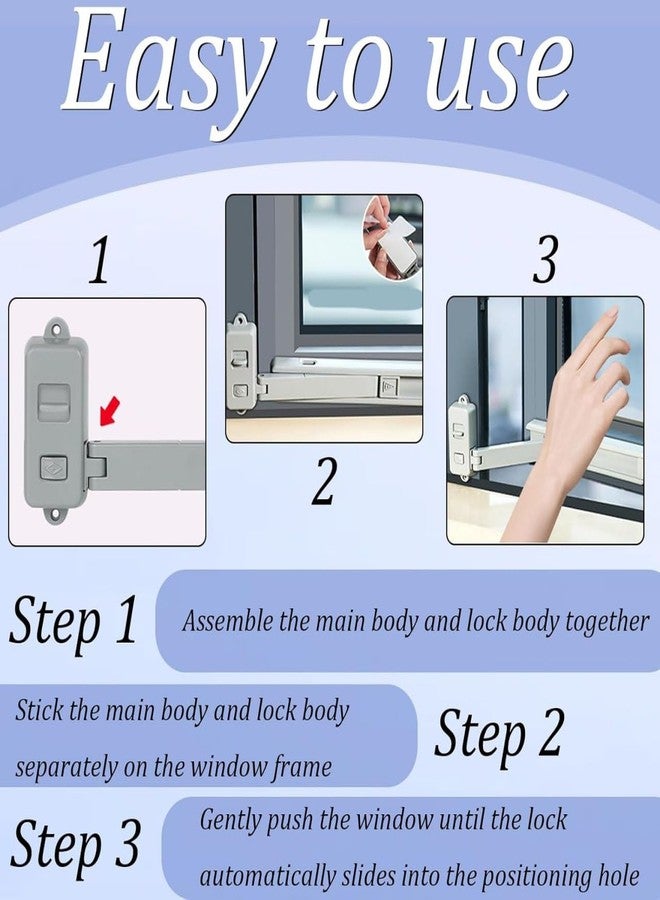 Easy to use

1

2

3

Step 1 Assemble the main body and lock body together

Stick the main body and lock body separately on the window frame

Step 2

Step 3 Gently push the window until the lock automatically slides into the positioning hole