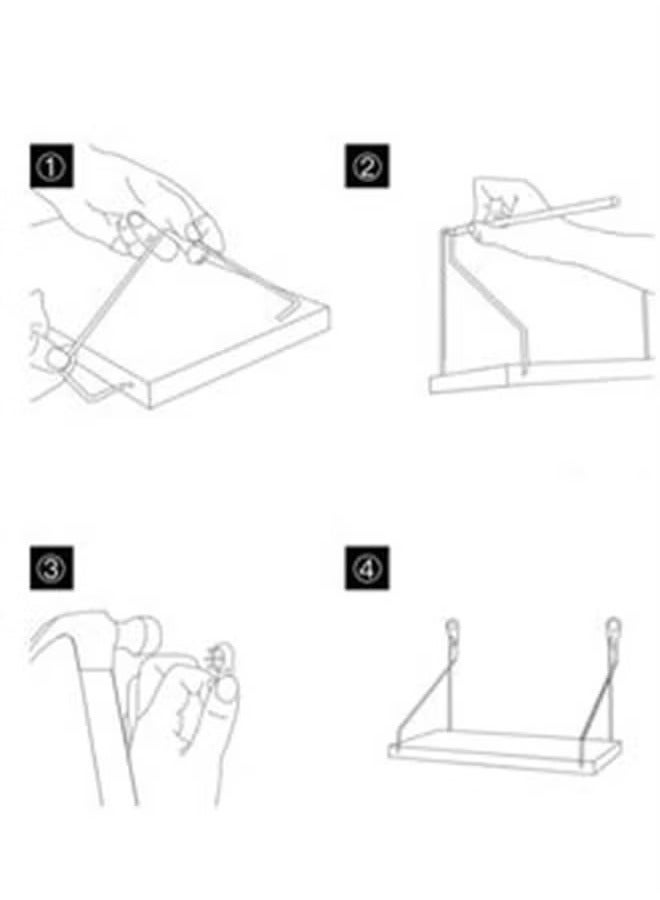 ①

②

③

④