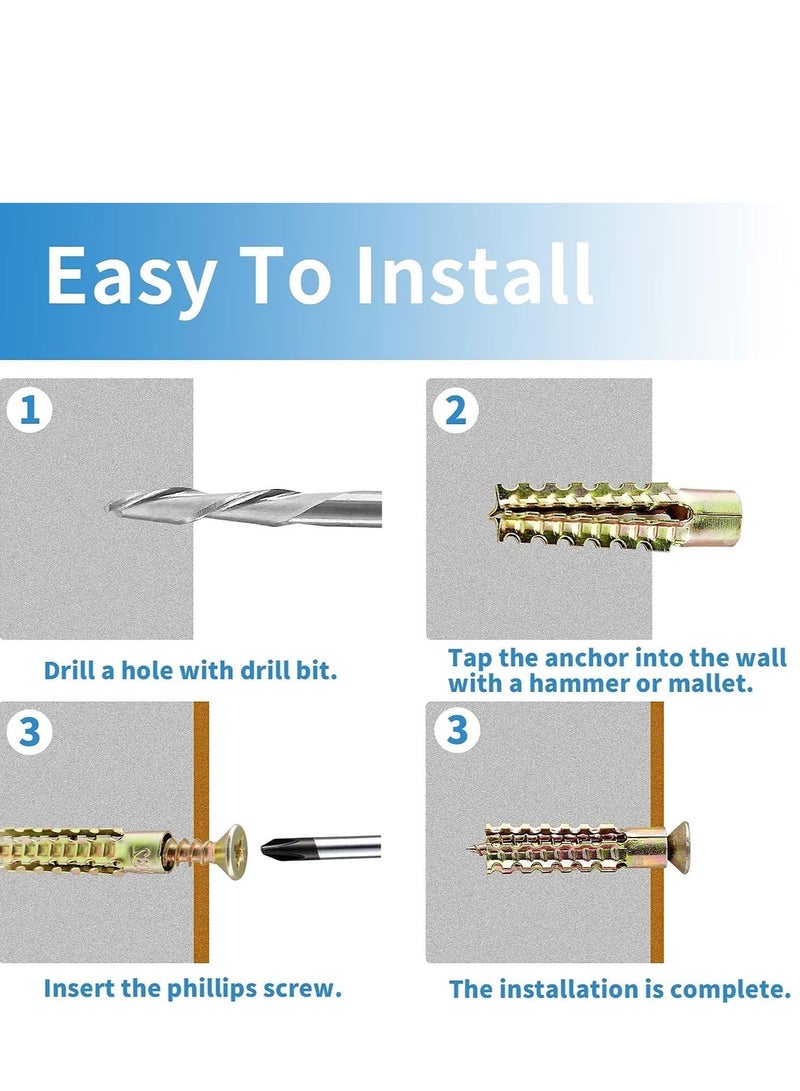 Easy To Install

1

Drill a hole with drill bit.

2

Tap the anchor into the wall with a hammer or mallet.

3

Insert the phillips screw.

3

The installation is complete.