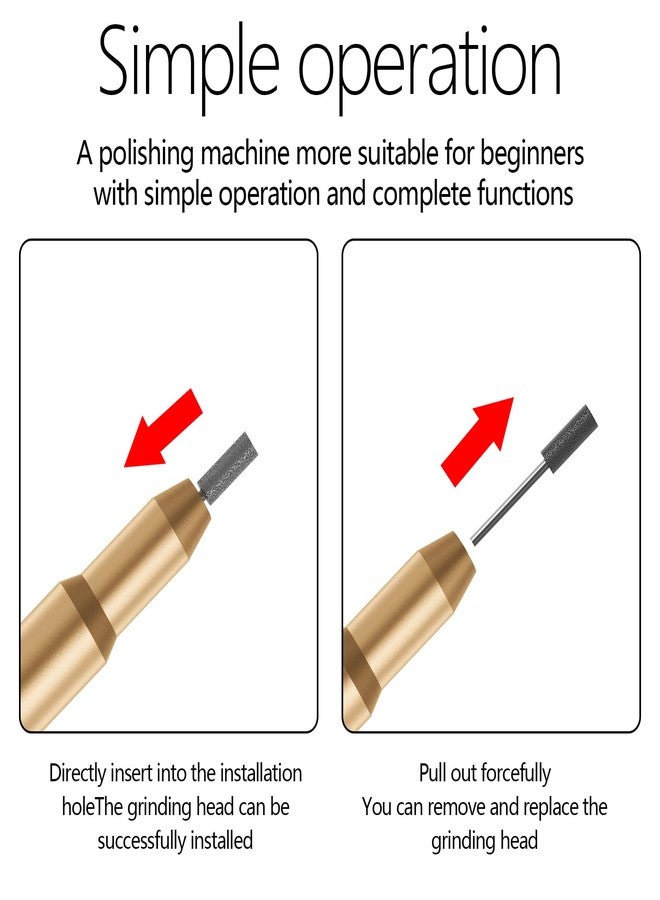 Simple operation

A polishing machine more suitable for beginners with simple operation and complete functions

Directly insert into the installation holeThe grinding head can be successfully installed

Pull out forcefully
You can remove and replace the grinding head