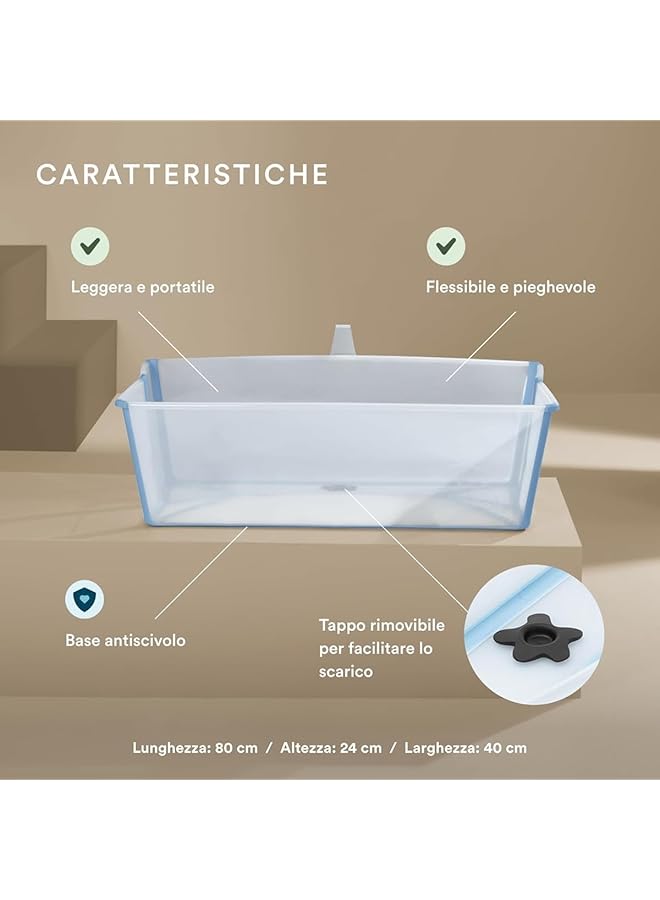 CARATTERISTICHE

Leggera e portatile

Flessibile e pieghevole

Base antiscivolo

Tappo rimovibile per facilitare lo scarico

Lunghezza: 80 cm / Altezza: 24 cm / Larghezza: 40 cm