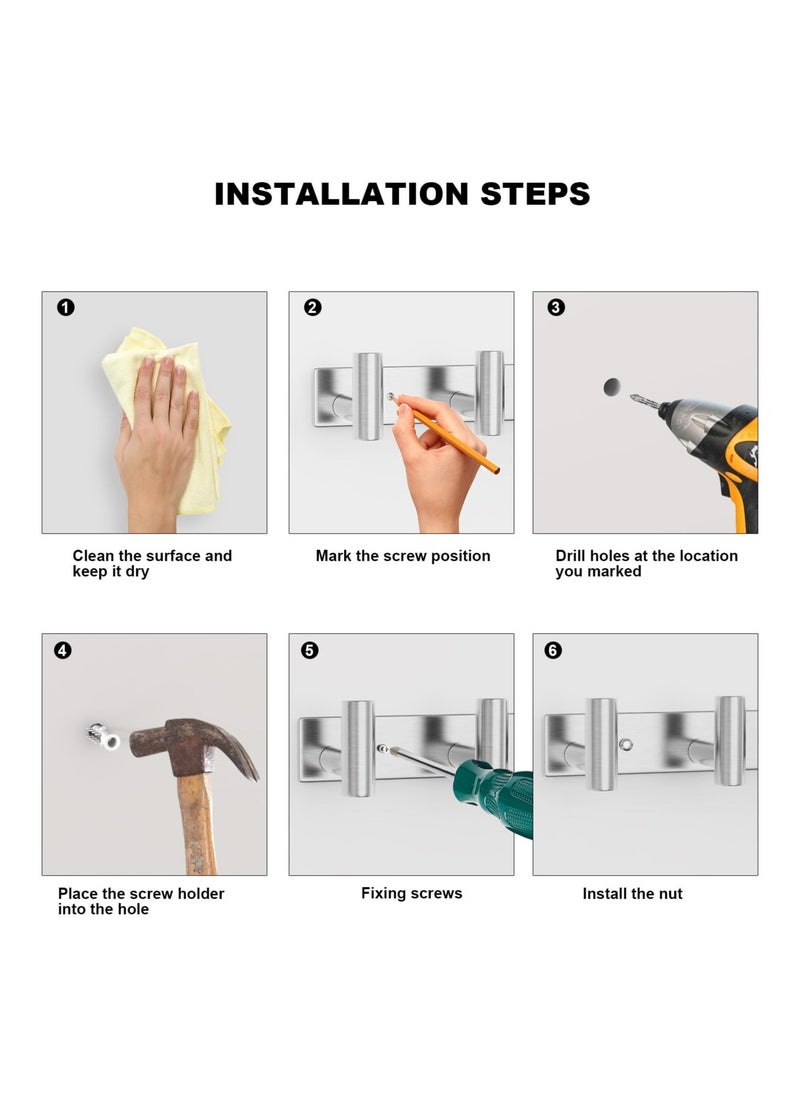 INSTALLATION STEPS

1

Clean the surface and keep it dry

2

Mark the screw position

3

Drill holes at the location you marked

4

Place the screw holder into the hole

5

Fixing screws

6

Install the nut