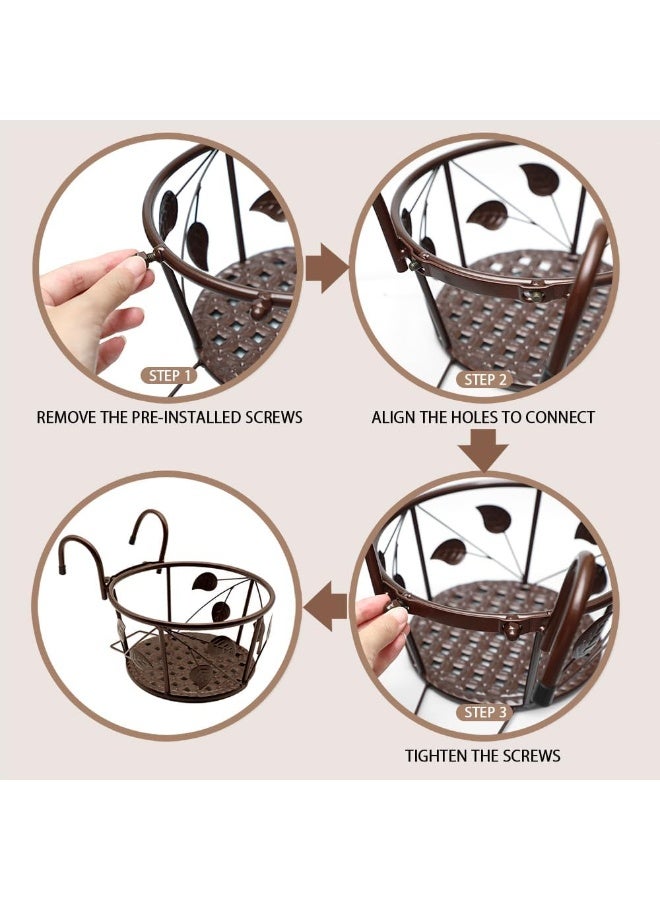 STEP 1
REMOVE THE PRE-INSTALLED SCREWS

STEP 2
ALIGN THE HOLES TO CONNECT

STEP 3
TIGHTEN THE SCREWS