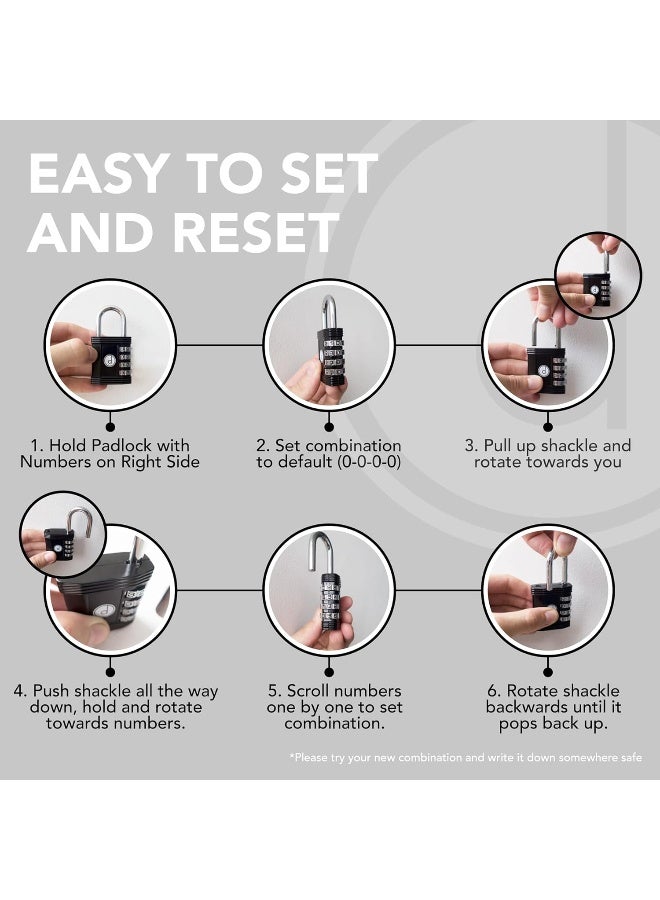 EASY TO SET AND RESET

1. Hold Padlock with Numbers on Right Side

2. Set combination to default (0-0-0-0)

3. Pull up shackle and rotate towards you

4. Push shackle all the way down, hold and rotate towards numbers.

5. Scroll numbers one by one to set combination.

6. Rotate shackle backwards until it pops back up.

*Please try your new combination and write it down somewhere safe