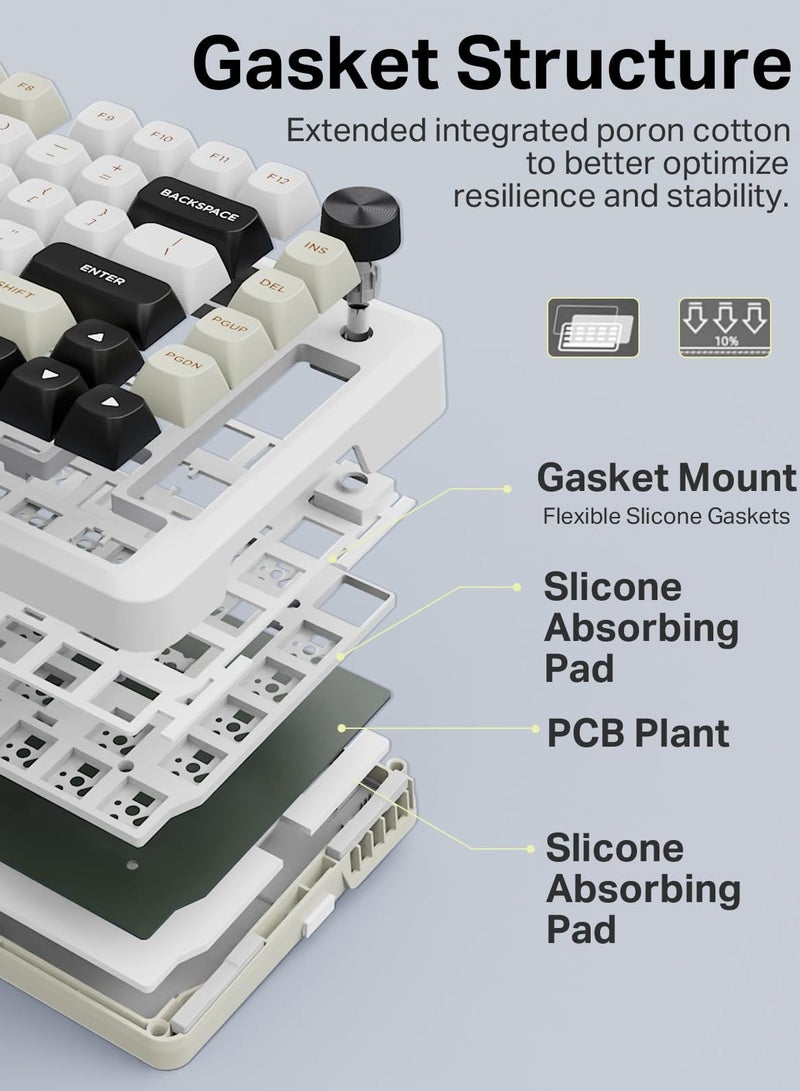 Gasket Structure

Extended integrated poron cotton to better optimize resilience and stability.

F8 F9 F10 F11 F12 BACKSPACE ENTER SHIFT INS DEL PGUP PGDN

10%

Gasket Mount
Flexible Slicone Gaskets

Slicone Absorbing Pad

PCB Plant

Slicone Absorbing Pad