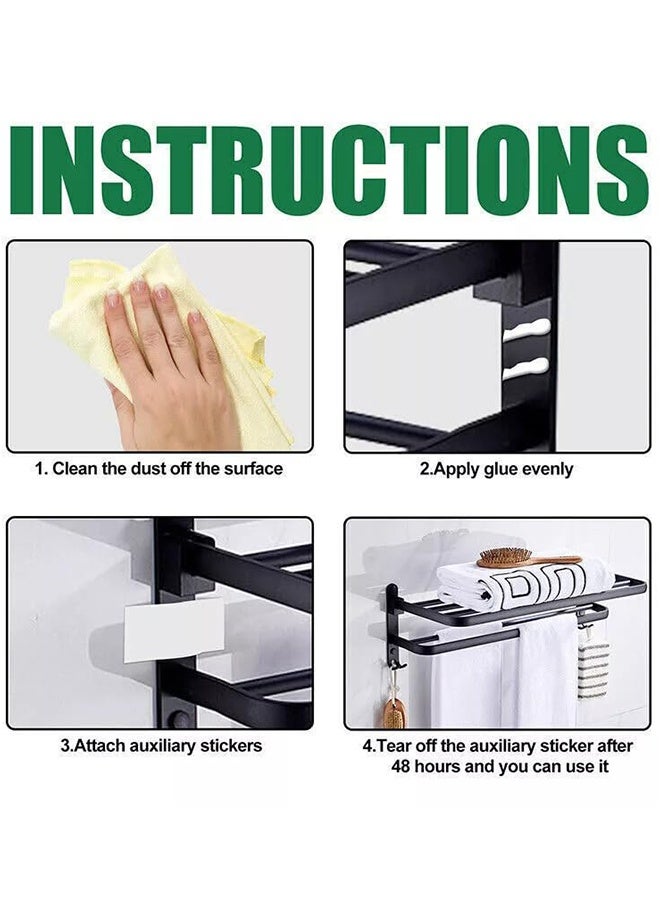 INSTRUCTIONS

1. Clean the dust off the surface

2.Apply glue evenly

3.Attach auxiliary stickers

4.Tear off the auxiliary sticker after 48 hours and you can use it