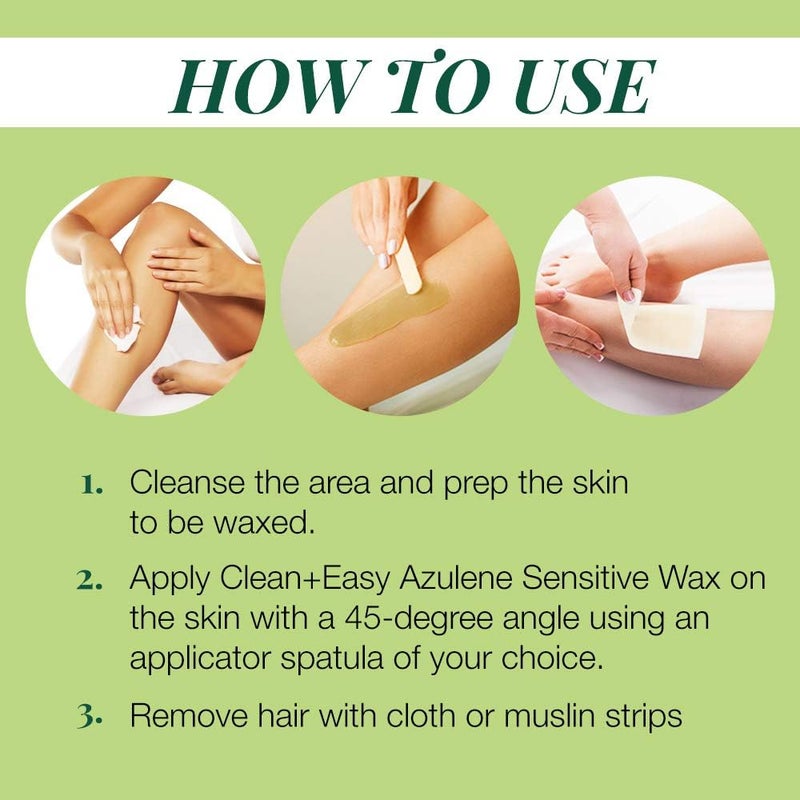 HOW TO USE

1. Cleanse the area and prep the skin to be waxed.

2. Apply Clean+Easy Azulene Sensitive Wax on the skin with a 45-degree angle using an applicator spatula of your choice.

3. Remove hair with cloth or muslin strips