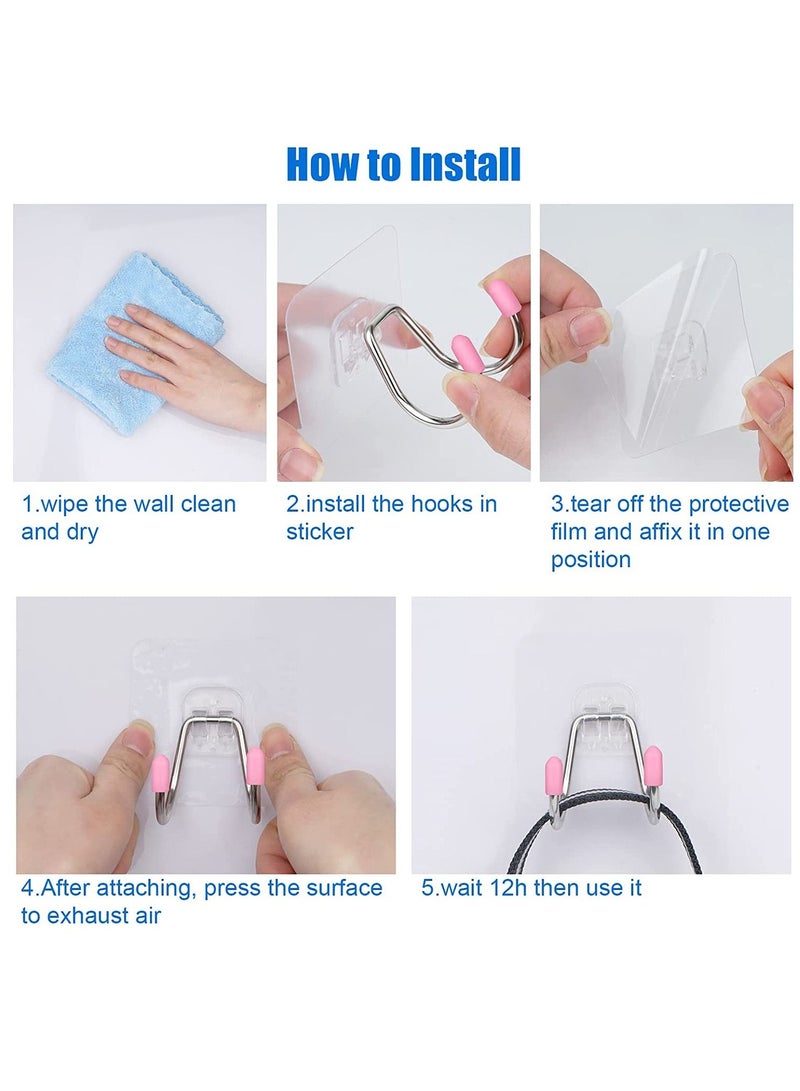 How to Install

1.wipe the wall clean and dry

2.install the hooks in sticker

3.tear off the protective film and affix it in one position

4.After attaching, press the surface to exhaust air

5.wait 12h then use it