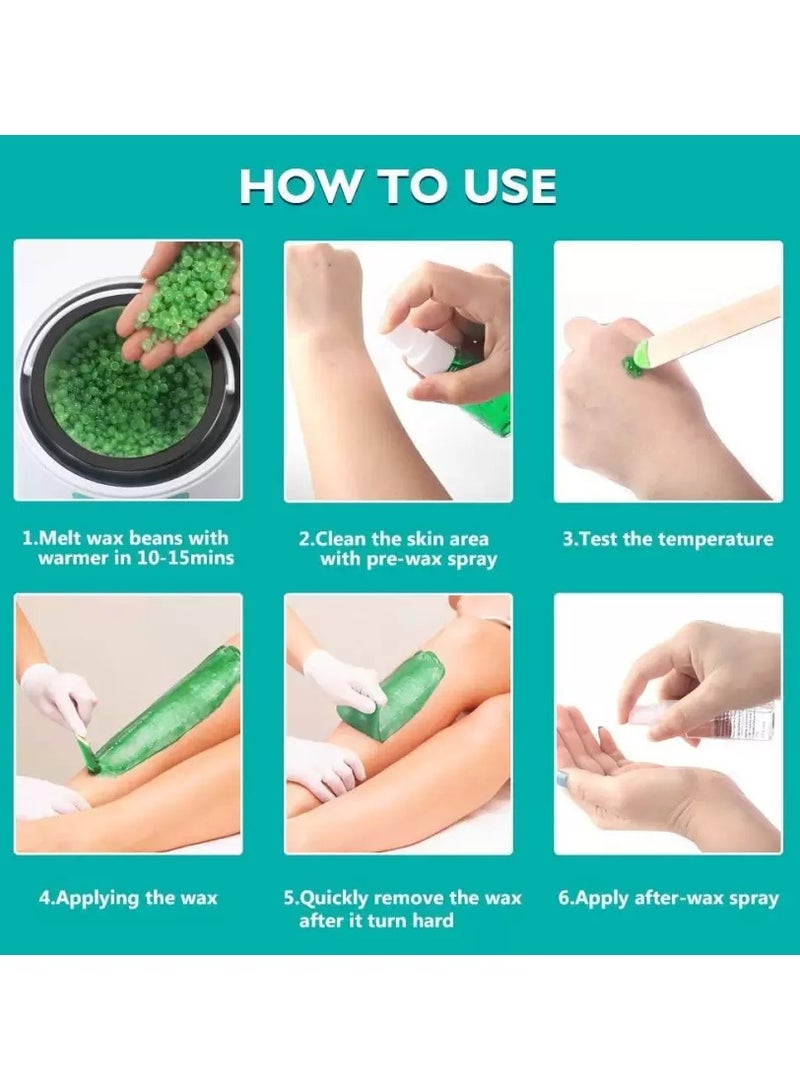 HOW TO USE

1.Melt wax beans with warmer in 10-15mins

2.Clean the skin area with pre-wax spray

3.Test the temperature

4.Applying the wax

5.Quickly remove the wax after it turn hard

6.Apply after-wax spray