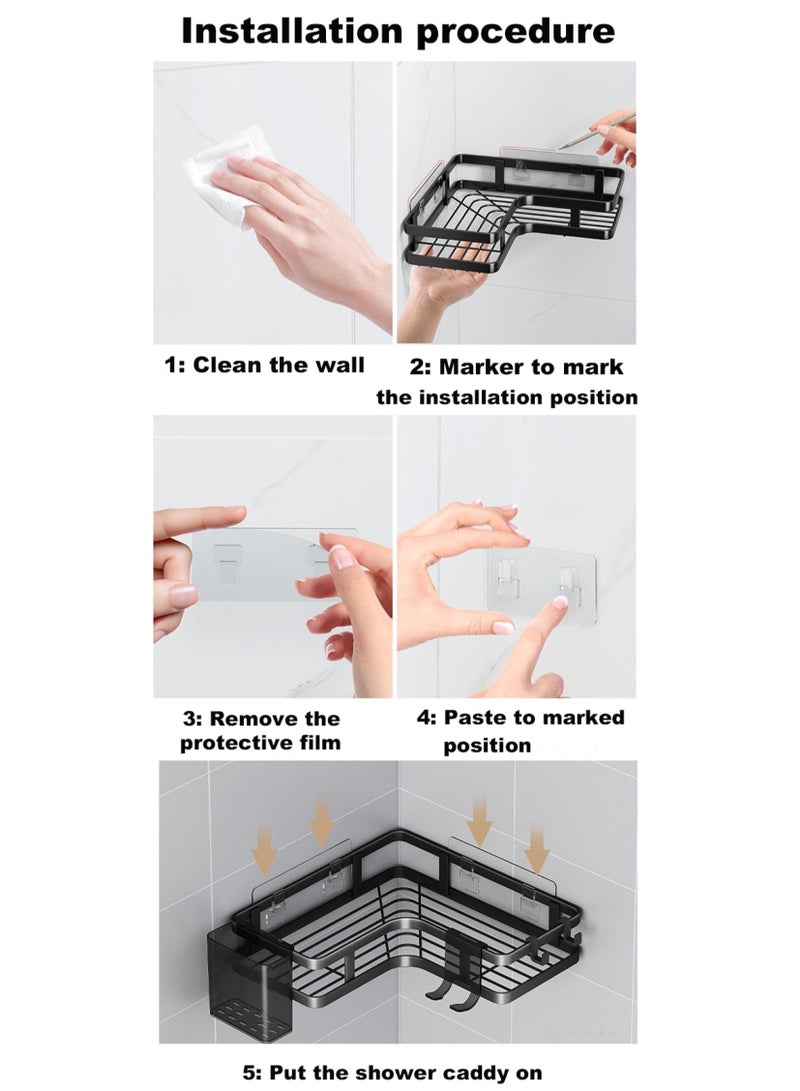 Installation procedure

1: Clean the wall

2: Marker to mark the installation position

3: Remove the protective film

4: Paste to marked position

5: Put the shower caddy on