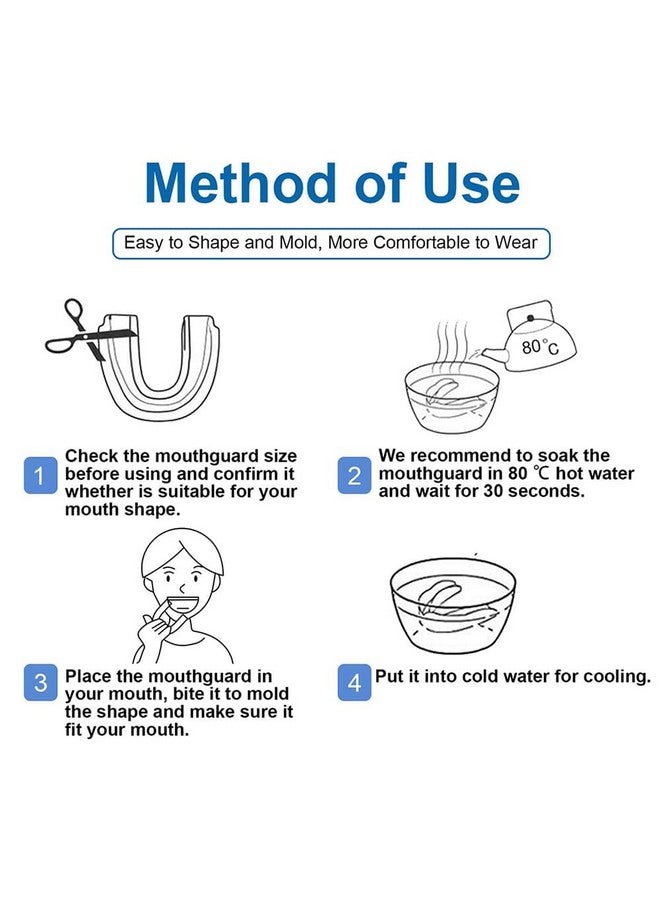 Method of Use

Easy to Shape and Mold, More Comfortable to Wear

80°C

1 Check the mouthguard size before using and confirm it whether is suitable for your mouth shape.

2 We recommend to soak the mouthguard in 80 ℃ hot water and wait for 30 seconds.

3 Place the mouthguard in your mouth, bite it to mold the shape and make sure it fit your mouth.

4 Put it into cold water for cooling.