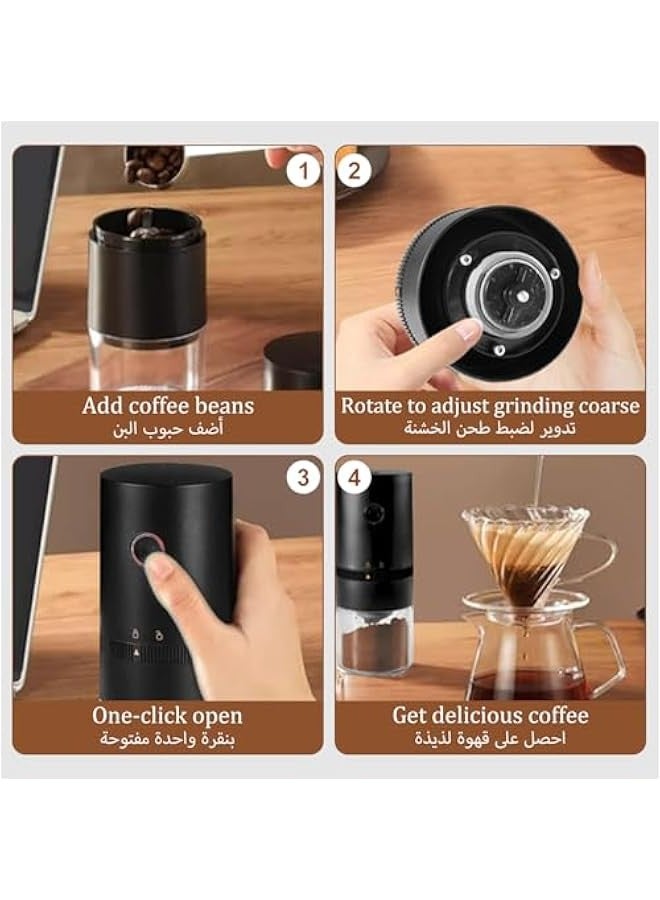 1

Add coffee beans
أضف حبوب البن

2

Rotate to adjust grinding coarse
تدوير لضبط طحن الخشنة

3

One-click open
بنقرة واحدة مفتوحة

4

Get delicious coffee
احصل على قهوة لذيذة