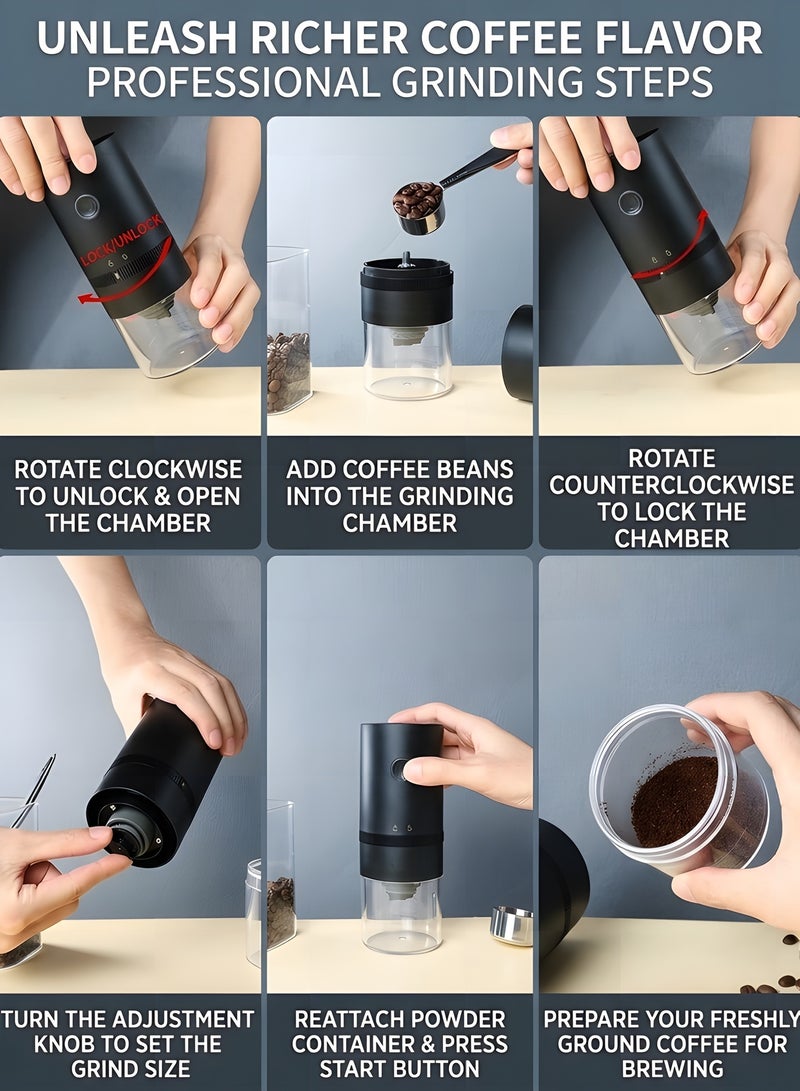 UNLEASH RICHER COFFEE FLAVOR
PROFESSIONAL GRINDING STEPS

LOCK/UNLOCK

ROTATE CLOCKWISE TO UNLOCK & OPEN THE CHAMBER

ADD COFFEE BEANS INTO THE GRINDING CHAMBER

ROTATE COUNTERCLOCKWISE TO LOCK THE CHAMBER

TURN THE ADJUSTMENT KNOB TO SET THE GRIND SIZE

REATTACH POWDER CONTAINER & PRESS START BUTTON

PREPARE YOUR FRESHLY GROUND COFFEE FOR BREWING