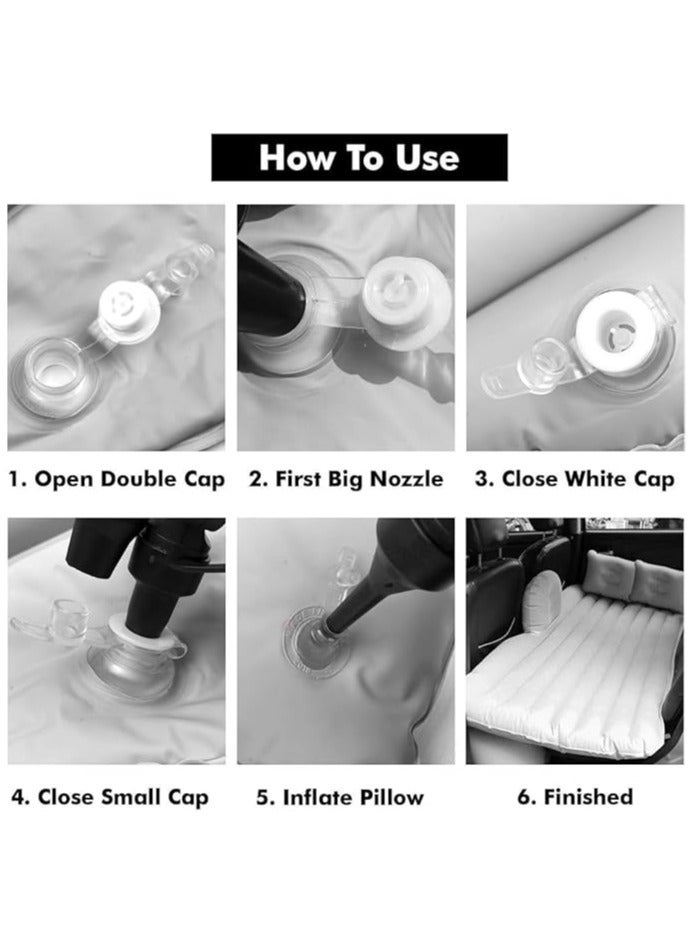 How To Use

1. Open Double Cap

2. First Big Nozzle

3. Close White Cap

4. Close Small Cap

5. Inflate Pillow

6. Finished