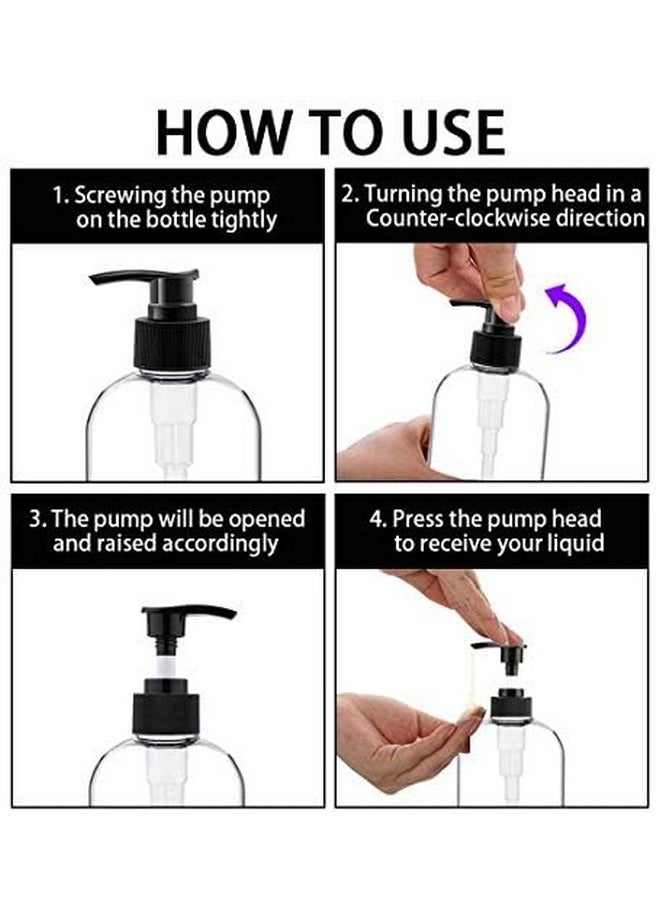 HOW TO USE

1. Screwing the pump on the bottle tightly

2. Turning the pump head in a Counter-clockwise direction

3. The pump will be opened and raised accordingly

4. Press the pump head to receive your liquid