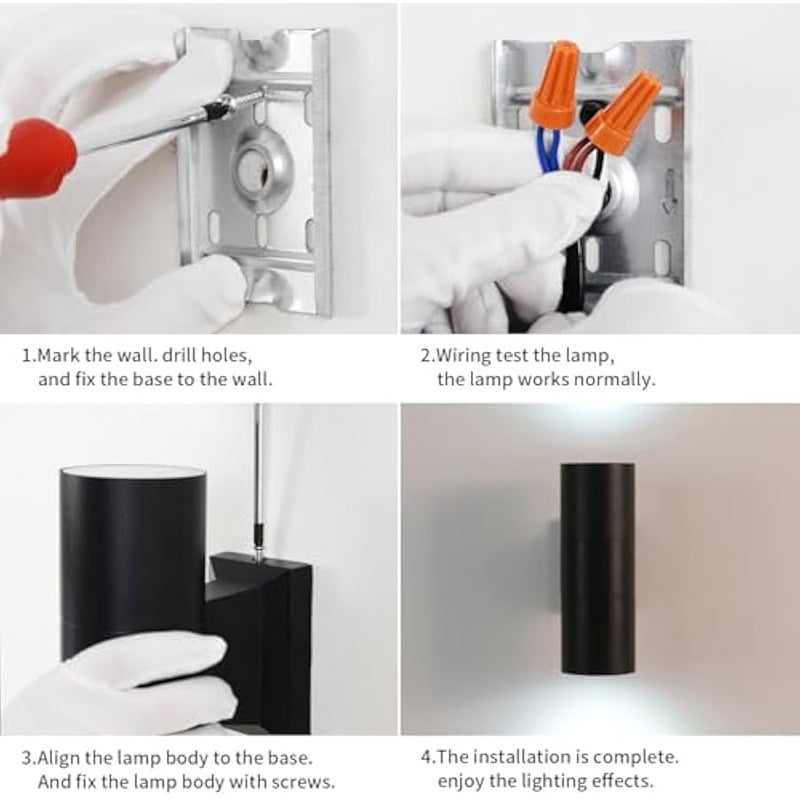 1.Mark the wall. drill holes, and fix the base to the wall.

2.Wiring test the lamp, the lamp works normally.

3.Align the lamp body to the base. And fix the lamp body with screws.

4.The installation is complete. enjoy the lighting effects.