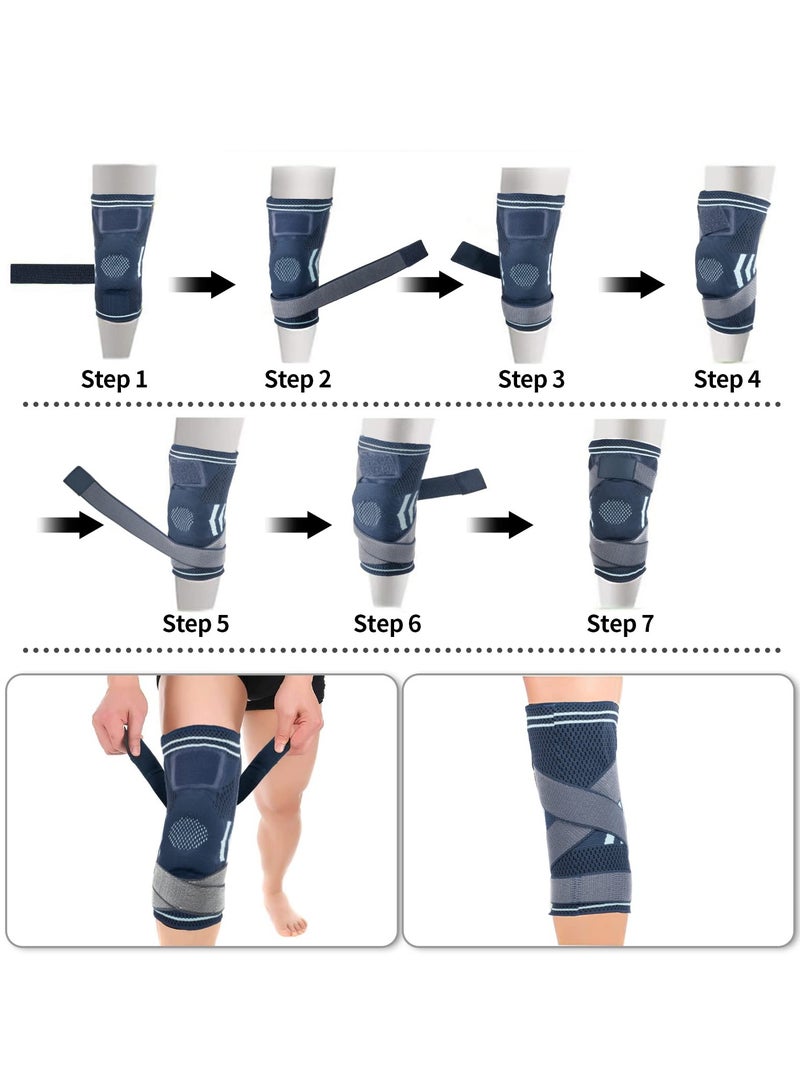 Step 1
Step 2
Step 3
Step 4
Step 5
Step 6
Step 7