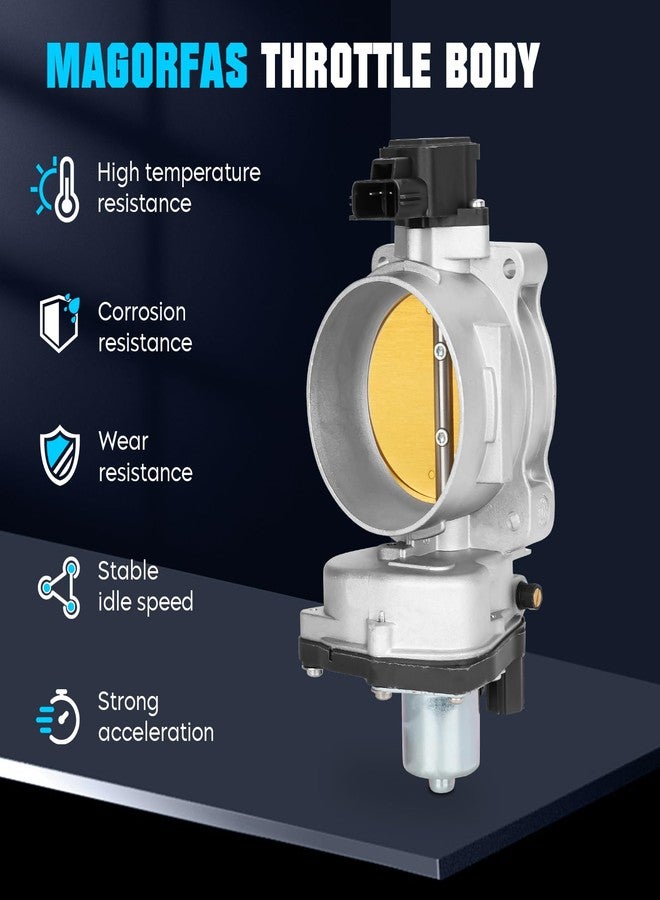 MAGORFAS THROTTLE BODY

High temperature resistance

Corrosion resistance

Wear resistance

Stable idle speed

Strong acceleration