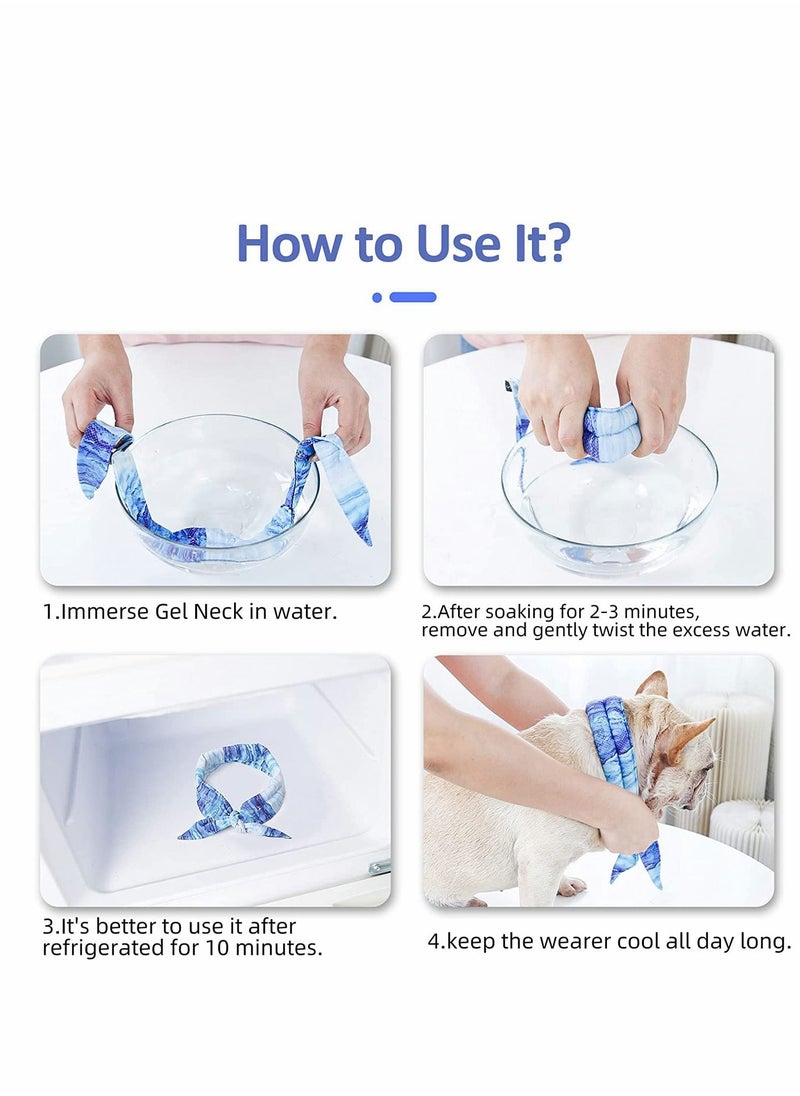 How to Use It?

1.Immerse Gel Neck in water.

2.After soaking for 2-3 minutes, remove and gently twist the excess water.

3.It's better to use it after refrigerated for 10 minutes.

4.keep the wearer cool all day long.