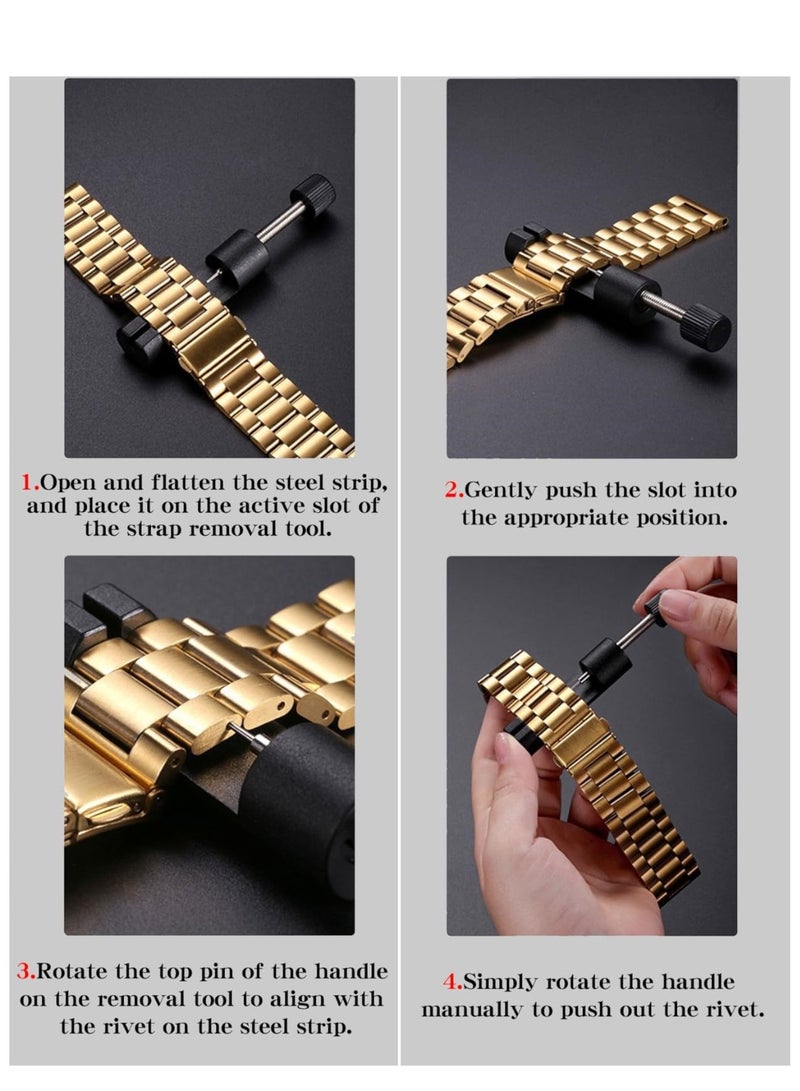 1.Open and flatten the steel strip, and place it on the active slot of the strap removal tool.

2.Gently push the slot into the appropriate position.

3.Rotate the top pin of the handle on the removal tool to align with the rivet on the steel strip.

4.Simply rotate the handle manually to push out the rivet.