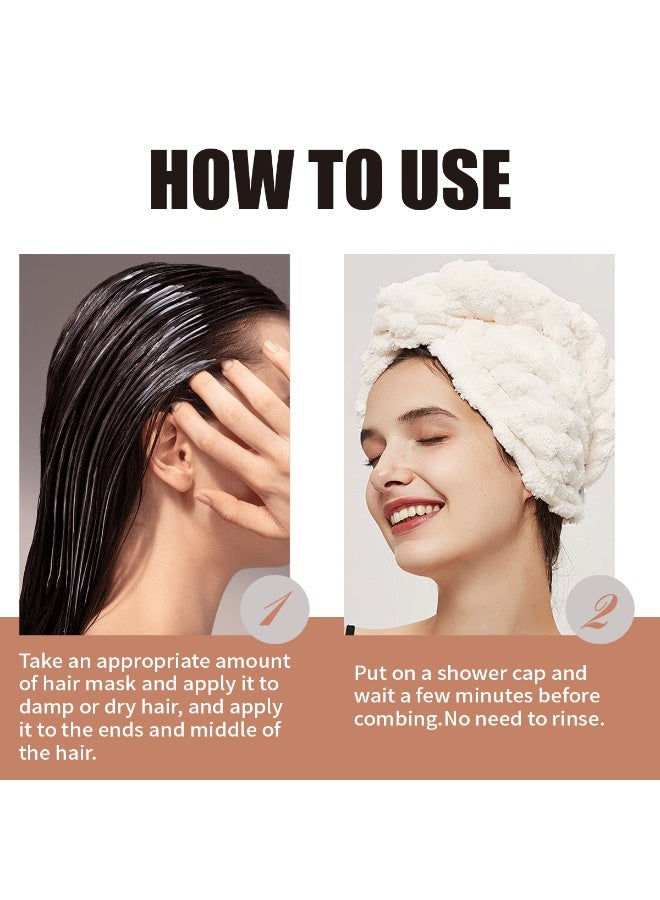 HOW TO USE

1

Take an appropriate amount of hair mask and apply it to damp or dry hair, and apply it to the ends and middle of the hair.

2

Put on a shower cap and wait a few minutes before combing.No need to rinse.