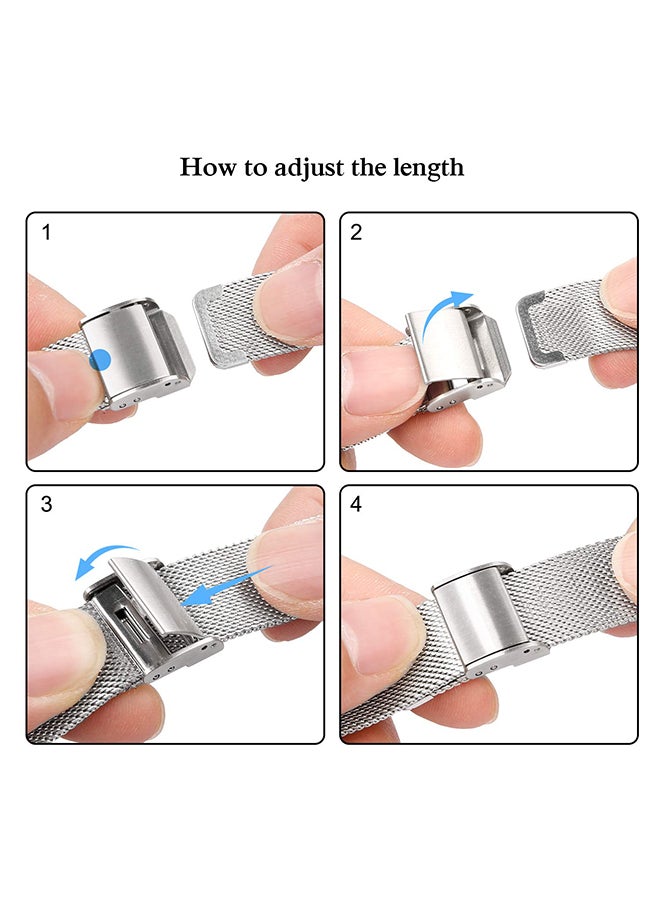 How to adjust the length

1

2

3

4