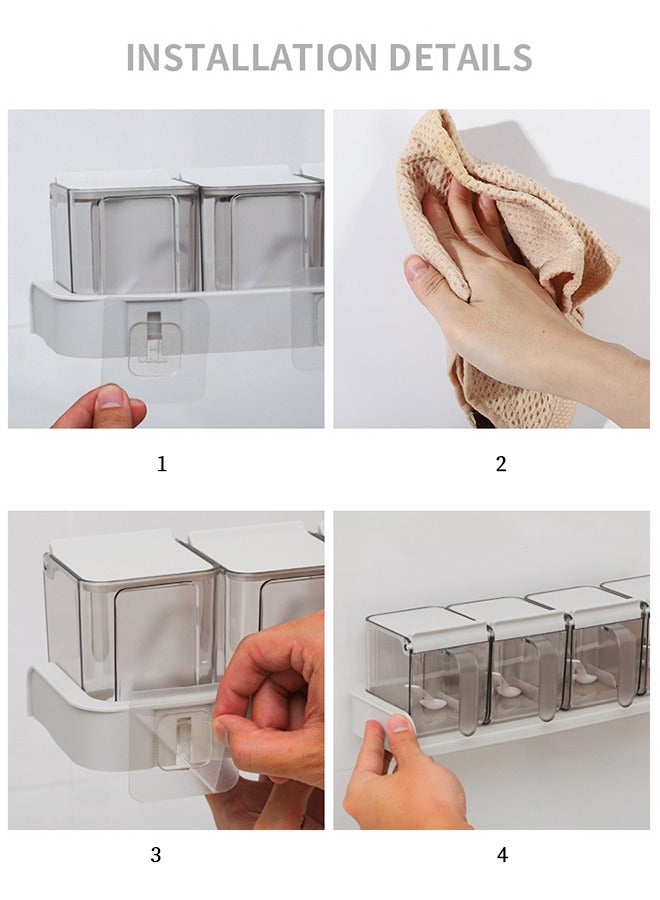 INSTALLATION DETAILS

1

2

3

4