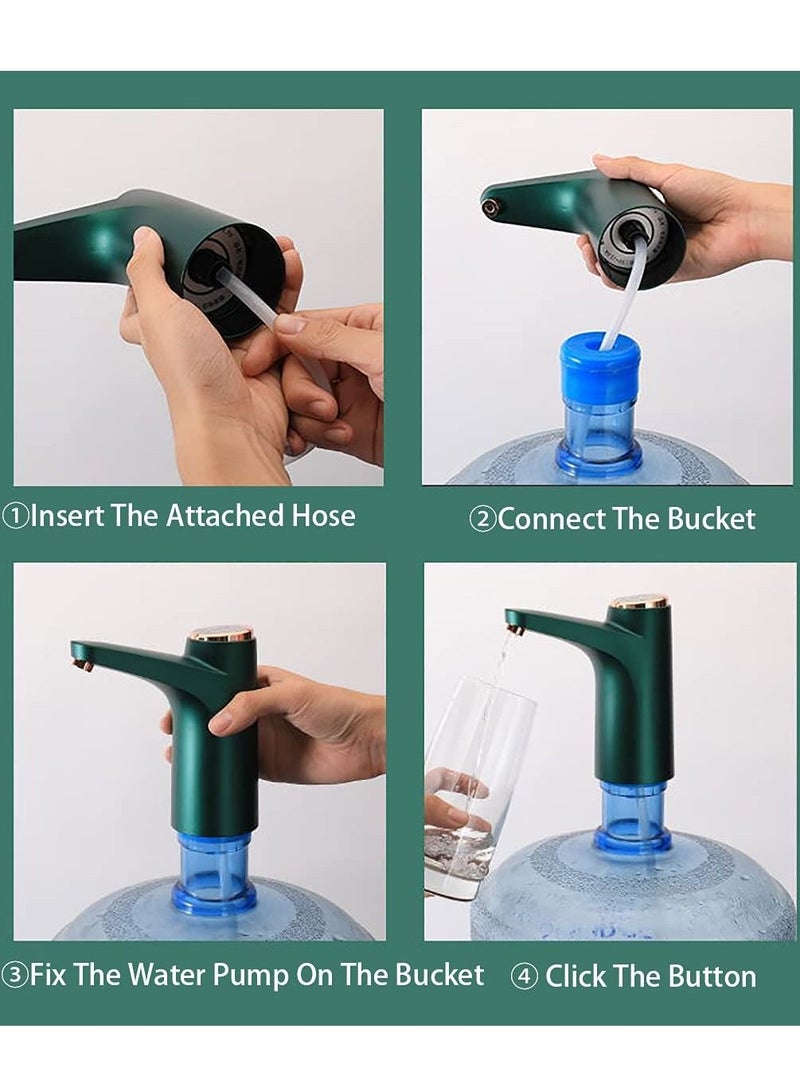 ①Insert The Attached Hose

②Connect The Bucket

③Fix The Water Pump On The Bucket

④ Click The Button