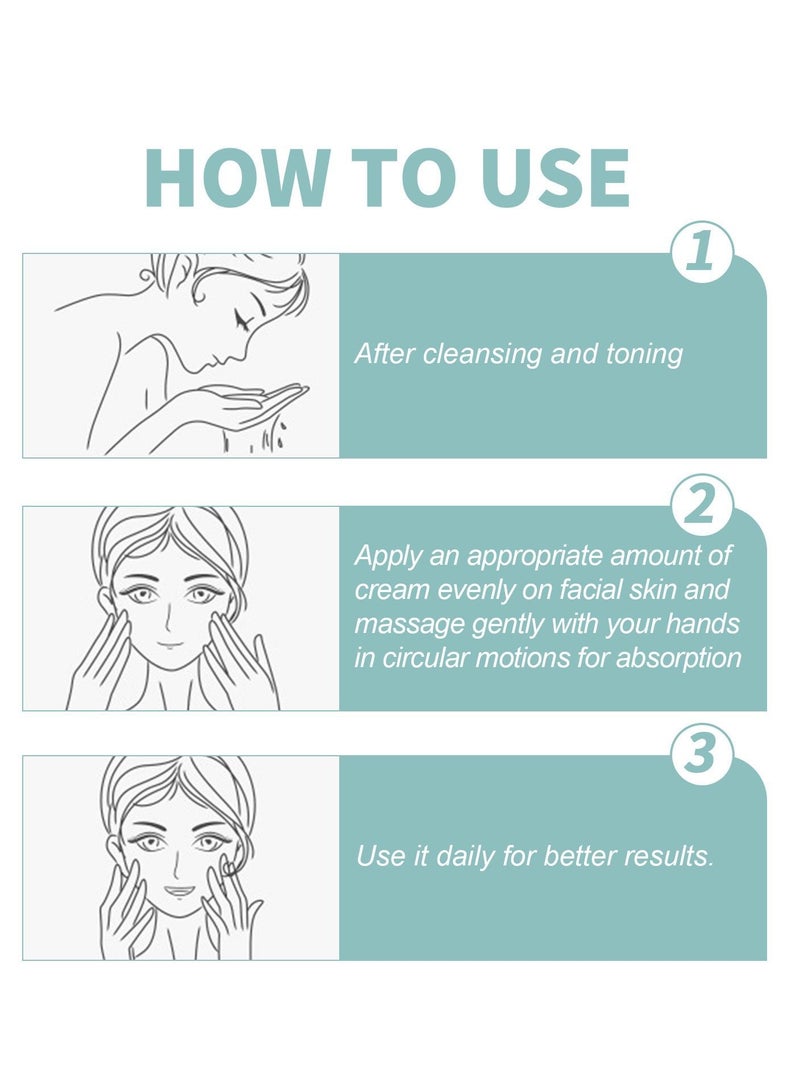 HOW TO USE

1

After cleansing and toning

2

Apply an appropriate amount of cream evenly on facial skin and massage gently with your hands in circular motions for absorption

3

Use it daily for better results.