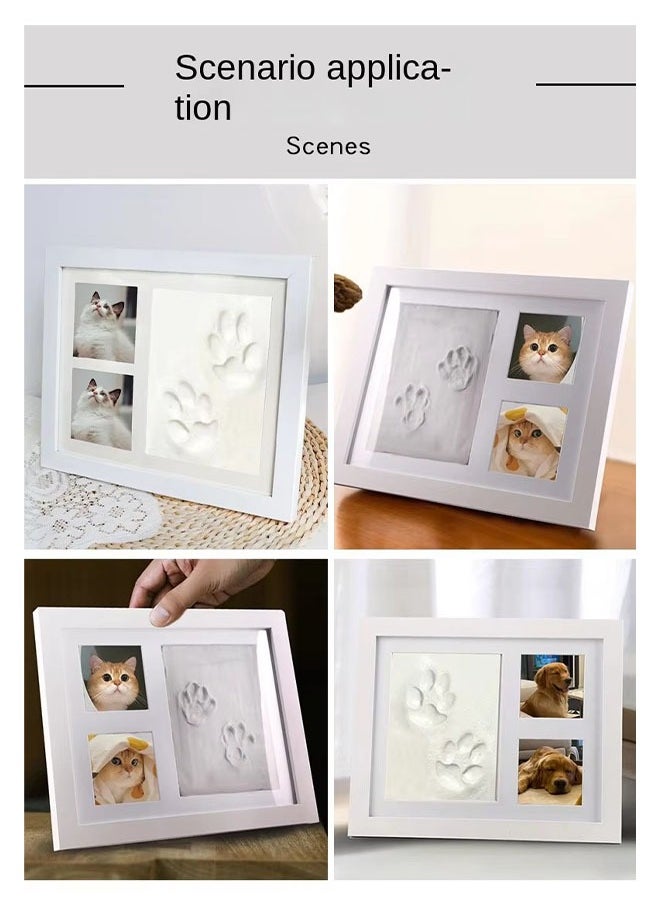 Scenario application

Scenes