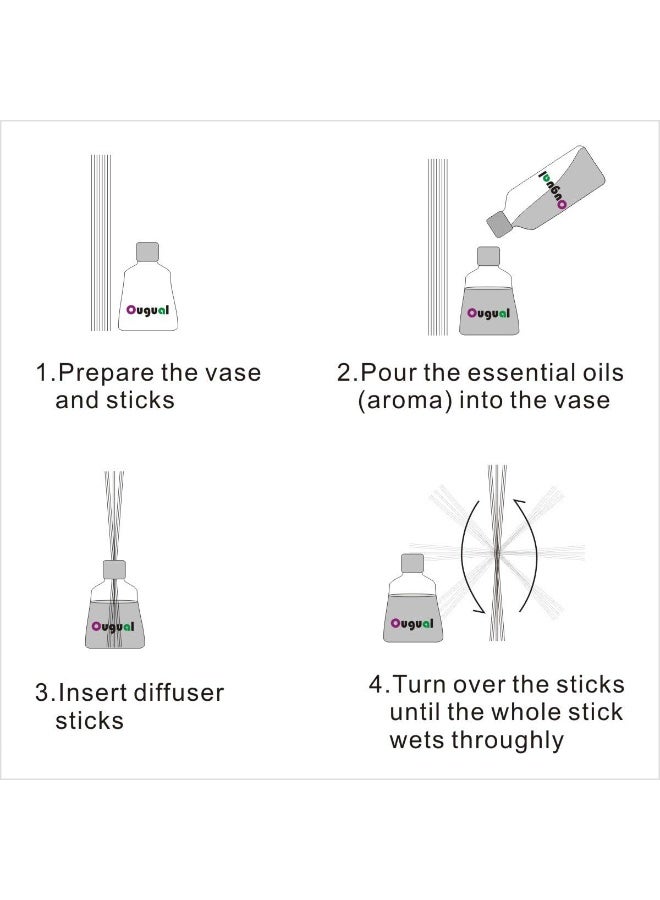 Ougual

1.Prepare the vase and sticks

Ougual

Ougual

2.Pour the essential oils (aroma) into the vase

Ougual

3.Insert diffuser sticks

Ougual

4.Turn over the sticks until the whole stick wets throughly