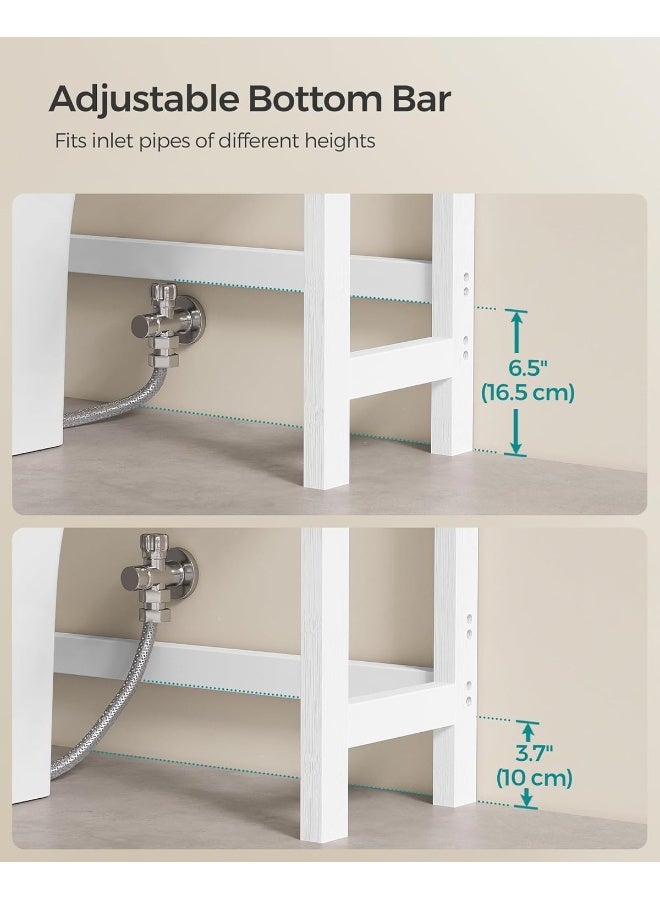 Adjustable Bottom Bar

Fits inlet pipes of different heights

6.5"
(16.5 cm)

3.7"
(10 cm)