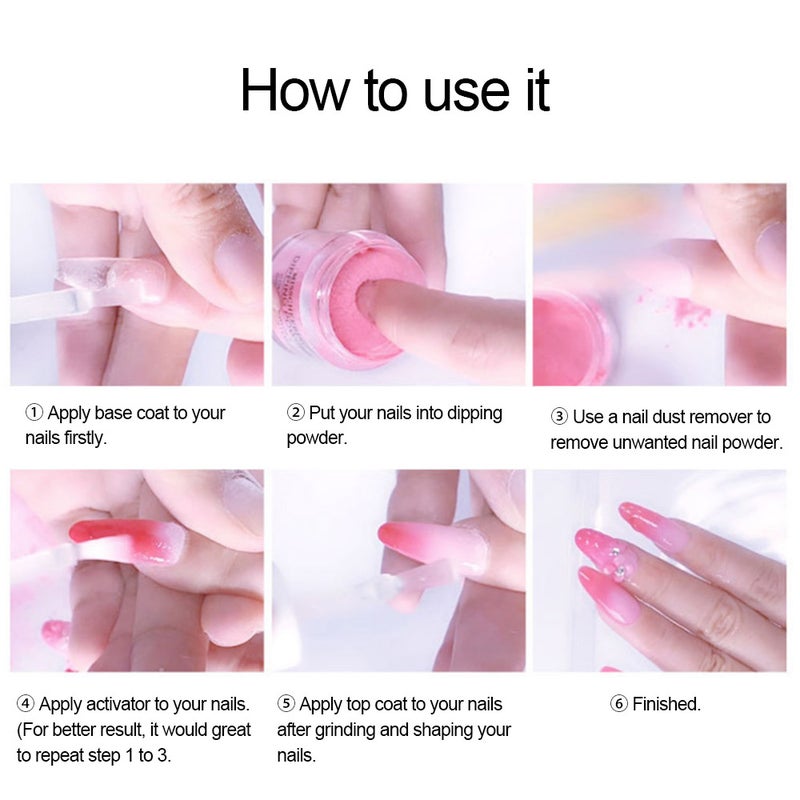 How to use it

① Apply base coat to your nails firstly.

② Put your nails into dipping powder.

③ Use a nail dust remover to remove unwanted nail powder.

④ Apply activator to your nails. (For better result, it would great to repeat step 1 to 3.

⑤ Apply top coat to your nails after grinding and shaping your nails.

⑥ Finished.