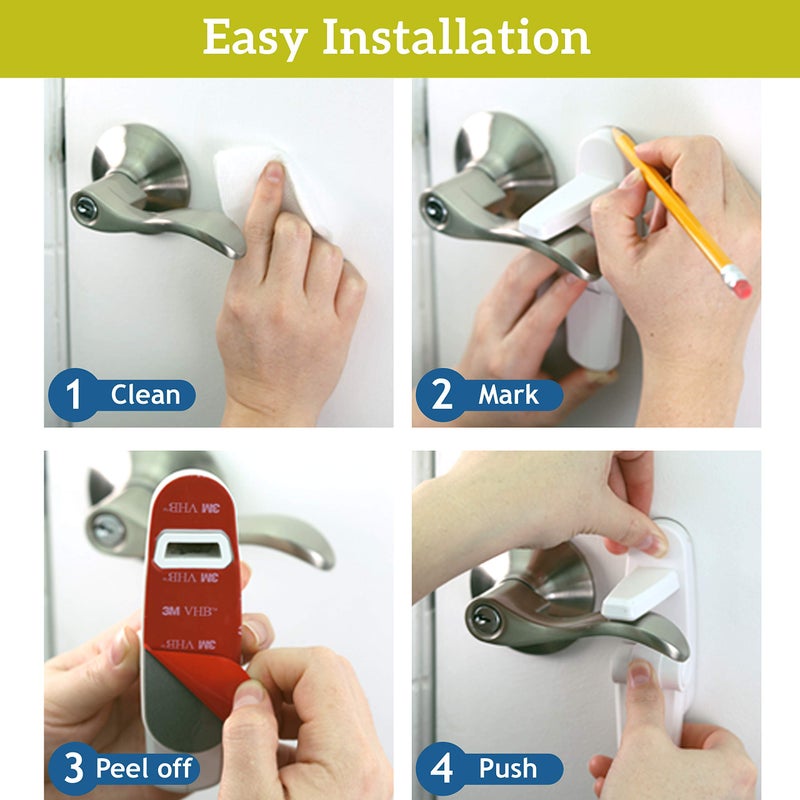 Easy Installation

1 Clean

2 Mark

3M VHB
3M VHB
3M VHB™
3M VHB

3 Peel off

4 Push